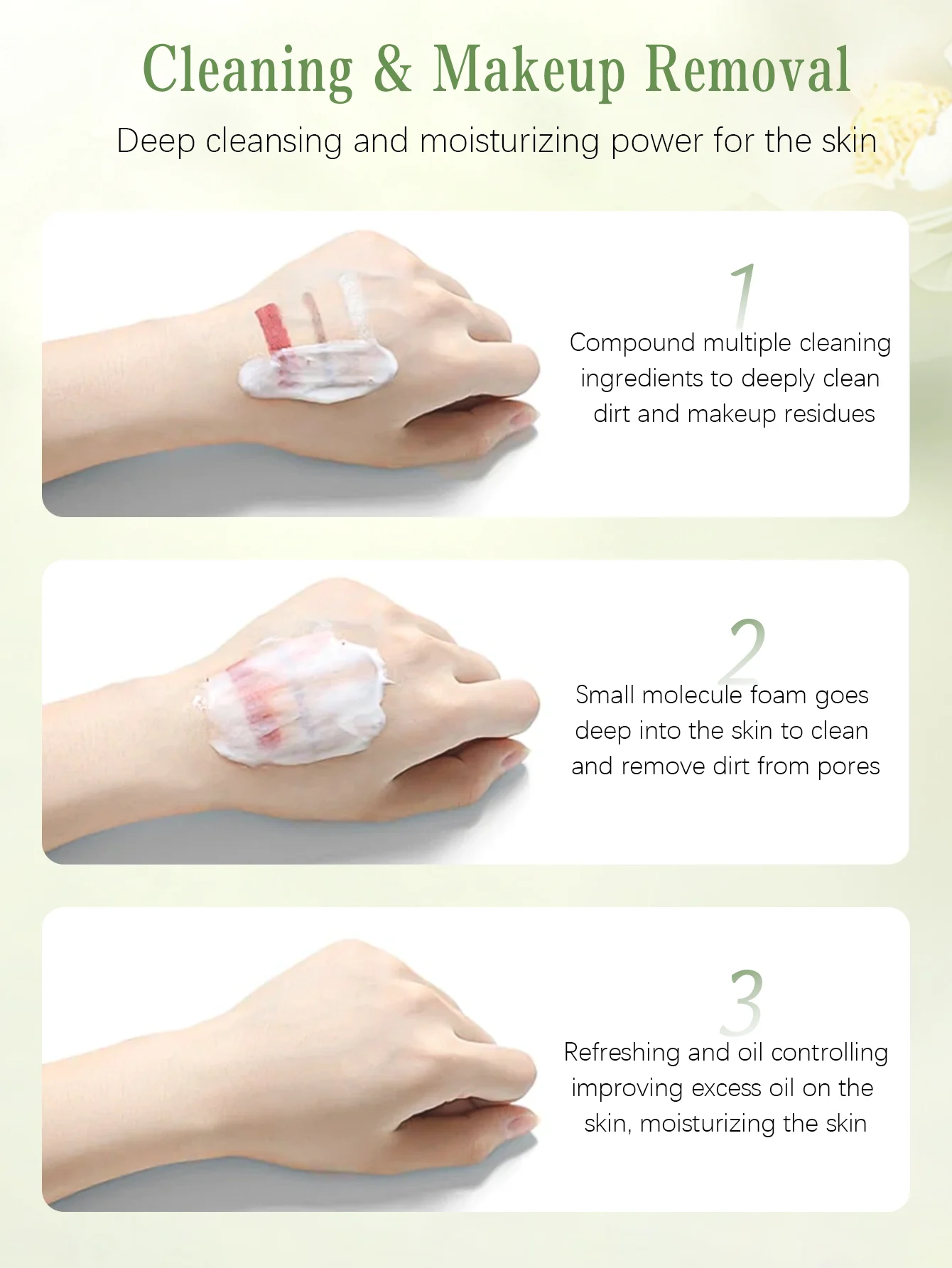 Cleaning & Makeup Removal

Deep cleansing and moisturizing power for the skin

1

Compound multiple cleaning ingredients to deeply clean dirt and makeup residues

2

Small molecule foam goes deep into the skin to clean and remove dirt from pores

3

Refreshing and oil controlling improving excess oil on the skin, moisturizing the skin