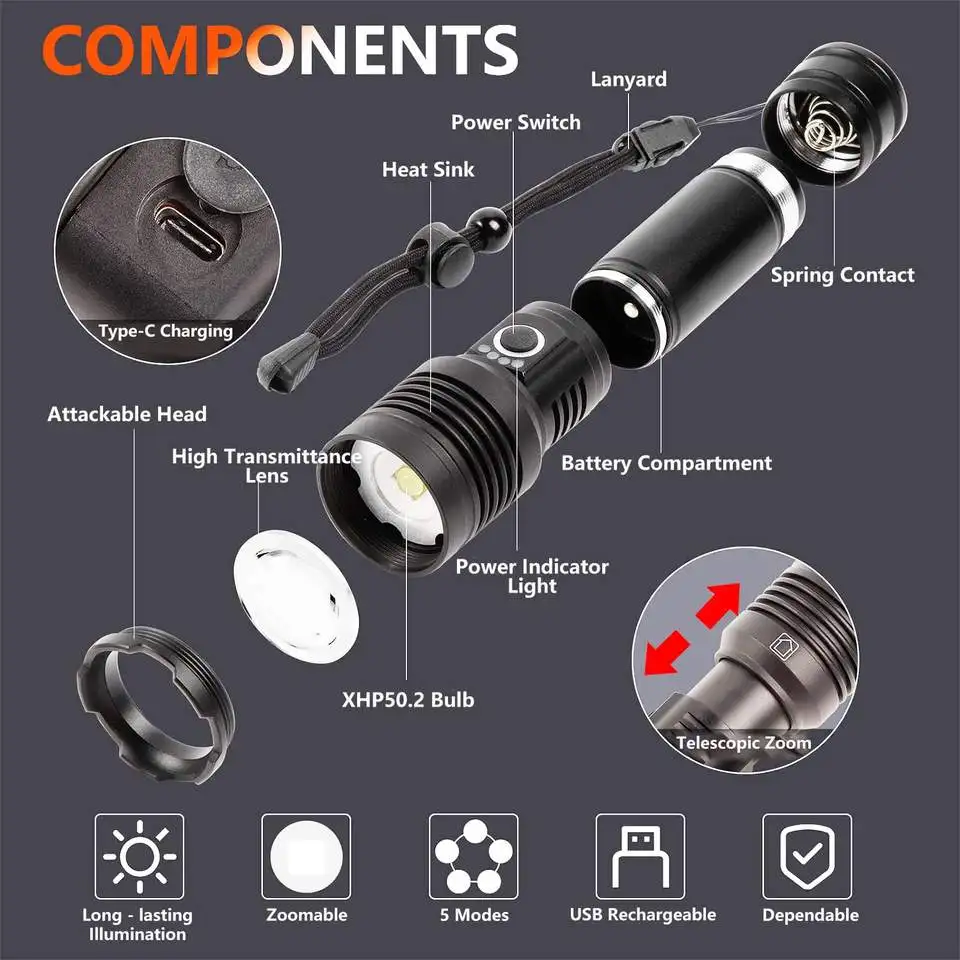 COMPONENTS

Lanyard

Power Switch

Heat Sink

Spring Contact

Type-C Charging

Attackable Head

High Transmittance Lens

Battery Compartment

Power Indicator Light

XHP50.2 Bulb

Telescopic Zoom

Long - lasting Illumination

Zoomable

5 Modes

USB Rechargeable

Dependable