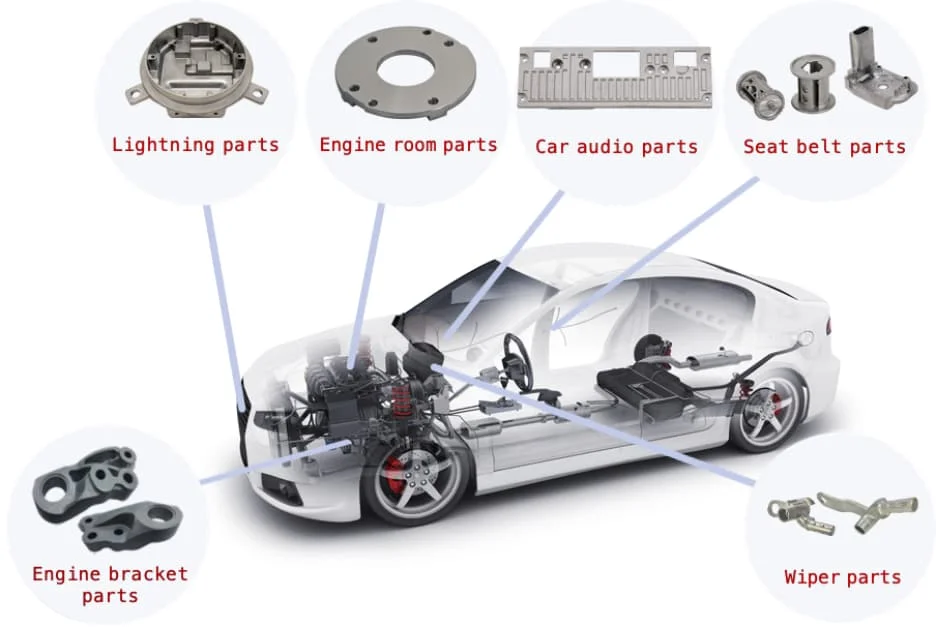 Lightning parts

Engine room parts

Car audio parts

Seat belt parts

Engine bracket parts

Wiper parts