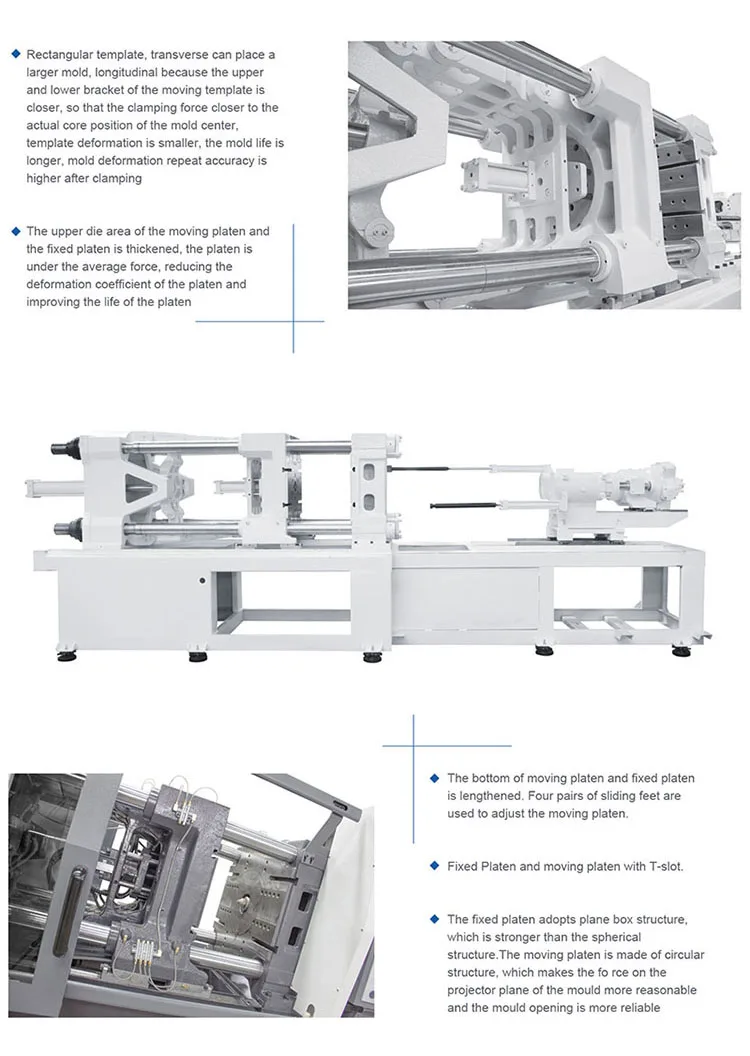 ◆ Rectangular template, transverse can place a larger mold, longitudinal because the upper and lower bracket of the moving template is closer, so that the clamping force closer to the actual core position of the mold center, template deformation is smaller, the mold life is longer, mold deformation repeat accuracy is higher after clamping

◆ The upper die area of the moving platen and the fixed platen is thickened, the platen is under the average force, reducing the deformation coefficient of the platen and improving the life of the platen

◆ The bottom of moving platen and fixed platen is lengthened. Four pairs of sliding feet are used to adjust the moving platen.

◆ Fixed Platen and moving platen with T-slot.

◆ The fixed platen adopts plane box structure, which is stronger than the spherical structure.The moving platen is made of circular structure, which makes the fo rce on the projector plane of the mould more reasonable and the mould opening is more reliable