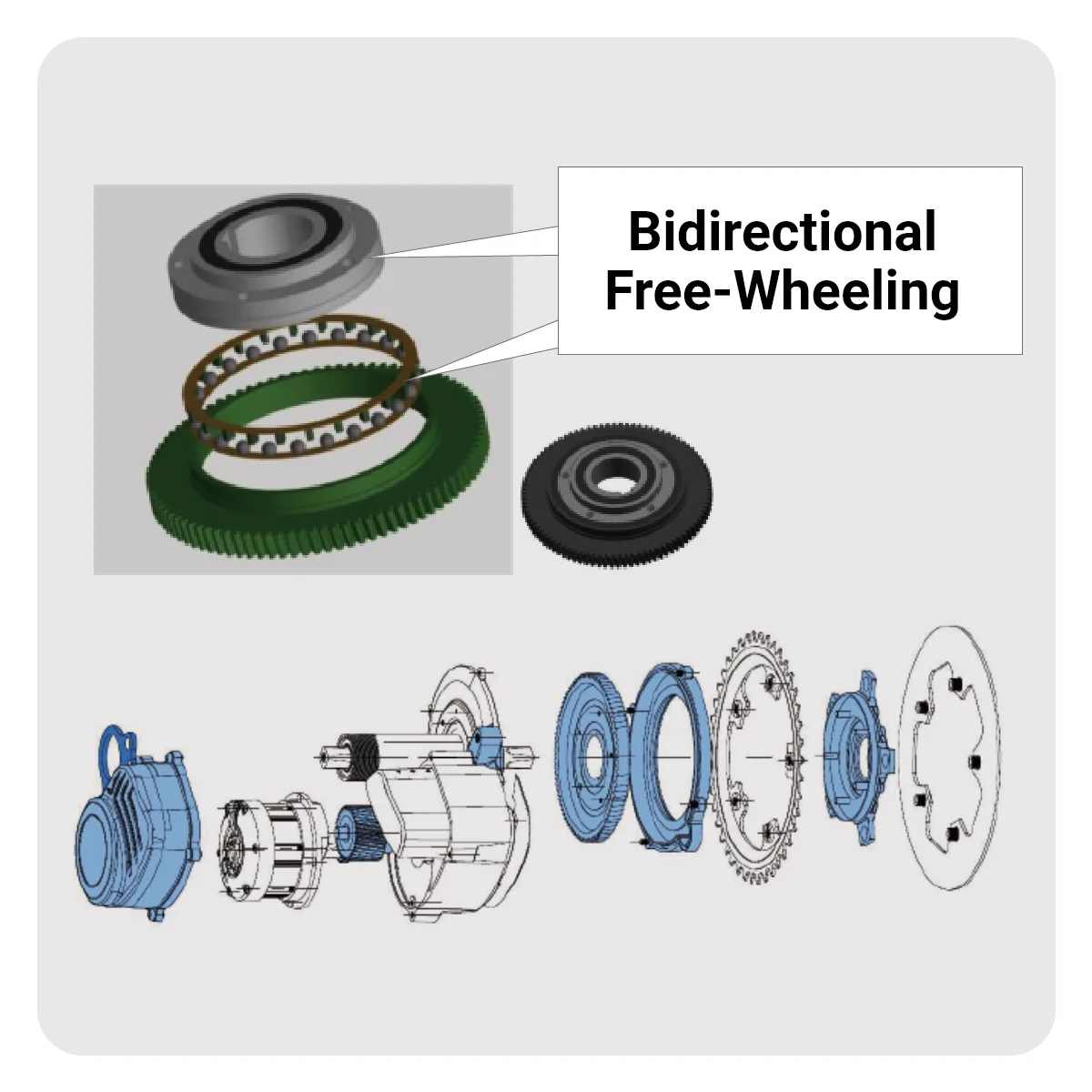 Bidirectional Free-Wheeling