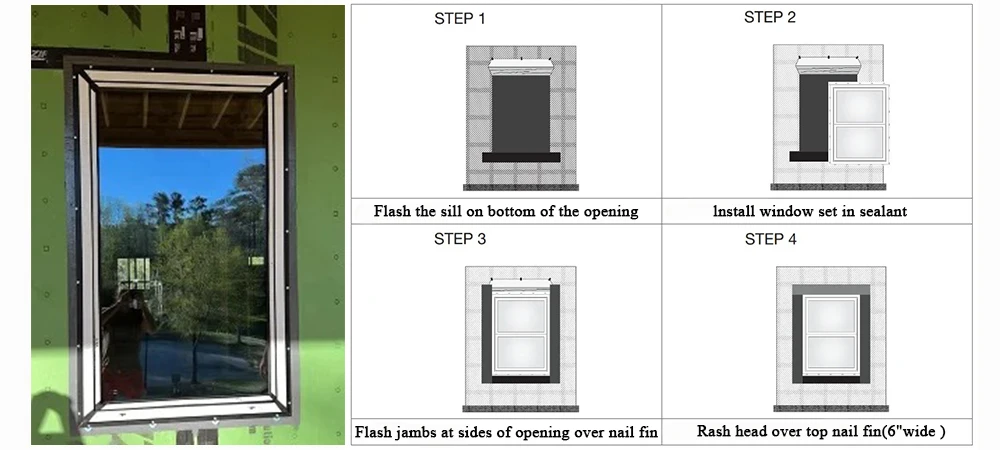 STEP 1

Flash the sill on bottom of the opening

STEP 2

Install window set in sealant

STEP 3

Flash jambs at sides of opening over nail fin

STEP 4

Rash head over top nail fin(6"wide )