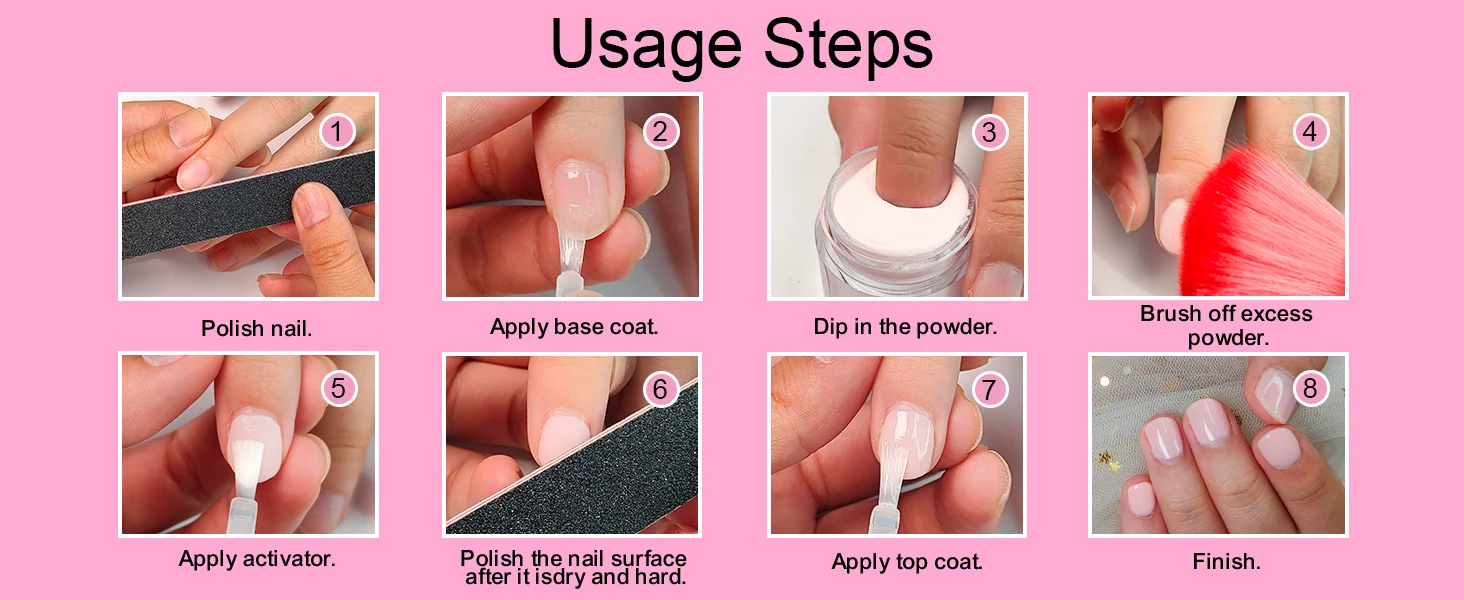 Usage Steps

1
Polish nail.

2
Apply base coat.

3
Dip in the powder.

4
Brush off excess powder.

5
Apply activator.

6
Polish the nail surface after it isdry and hard.

7
Apply top coat.

8
Finish.