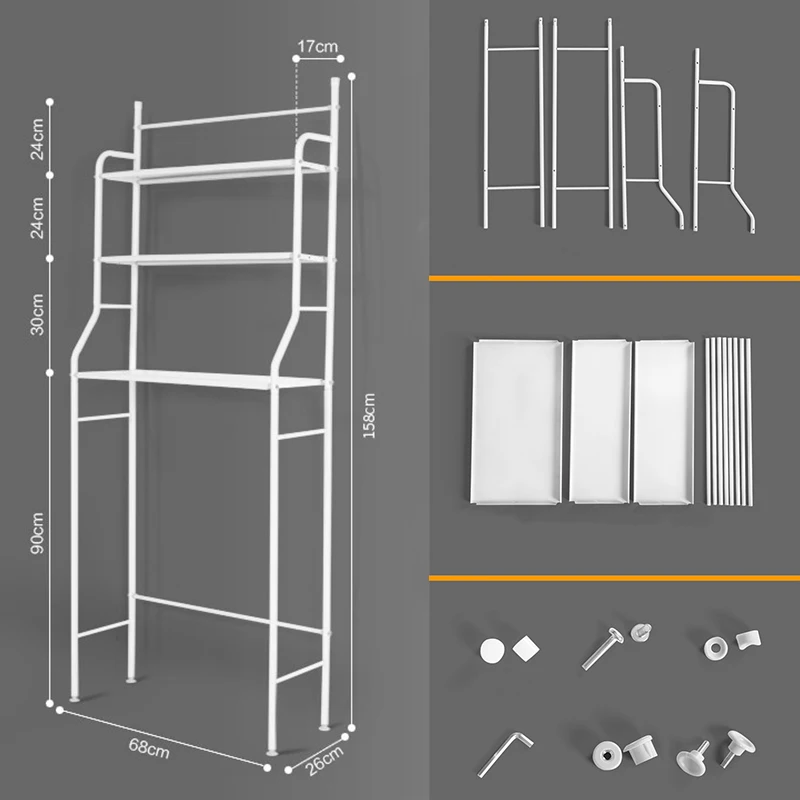 17cm
24cm
24cm
30cm
90cm
158cm
68cm
26cm