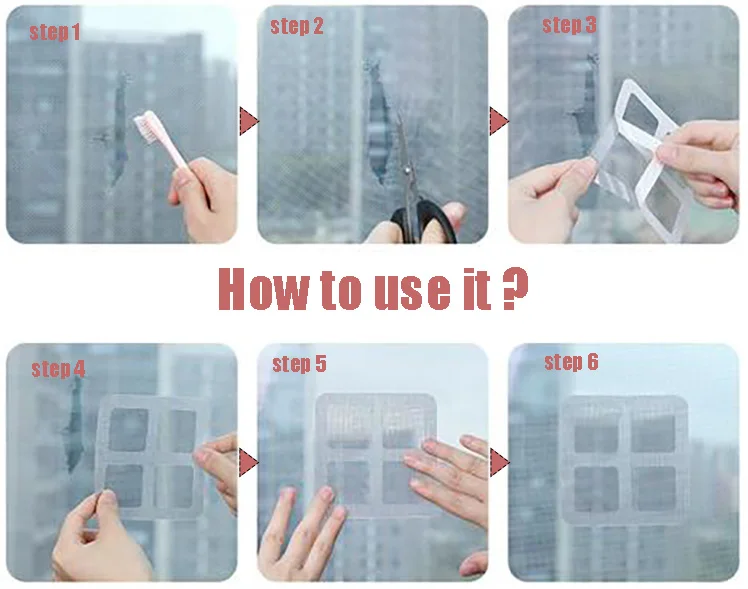 step 1

step 2

step 3

How to use it ?

step 4

step 5

step 6