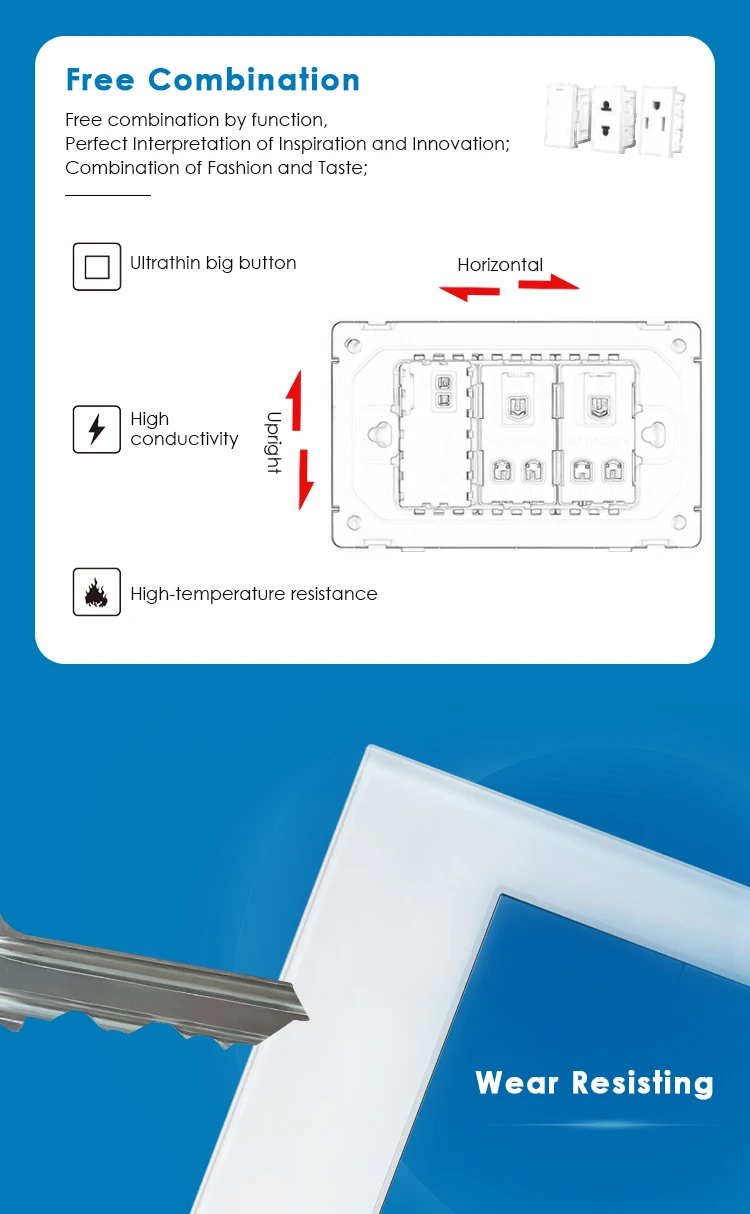 Free Combination

Free combination by function,
Perfect Interpretation of Inspiration and Innovation;
Combination of Fashion and Taste;

Ultrathin big button

Horizontal

High conductivity

Upright

High-temperature resistance

Wear Resisting