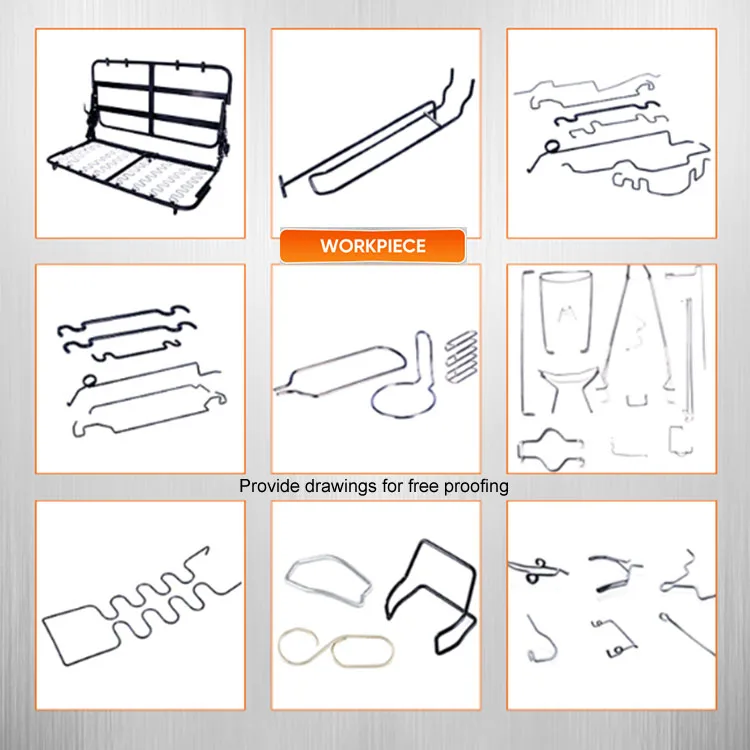 WORKPIECE

Provide drawings for free proofing