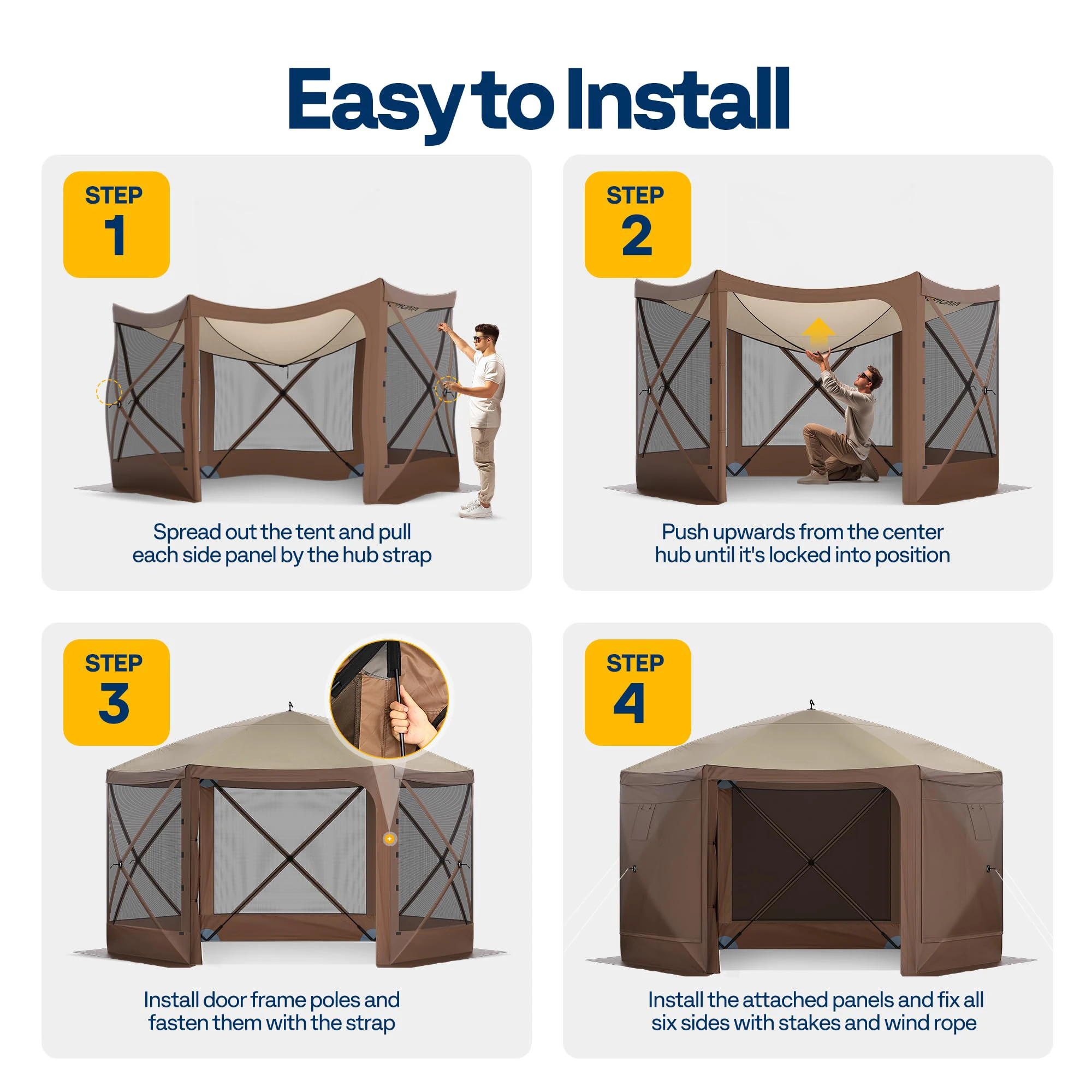 Easy to Install

STEP 1

Spread out the tent and pull each side panel by the hub strap

STEP 2

Push upwards from the center hub until it's locked into position

STEP 3

Install door frame poles and fasten them with the strap

STEP 4

Install the attached panels and fix all six sides with stakes and wind rope