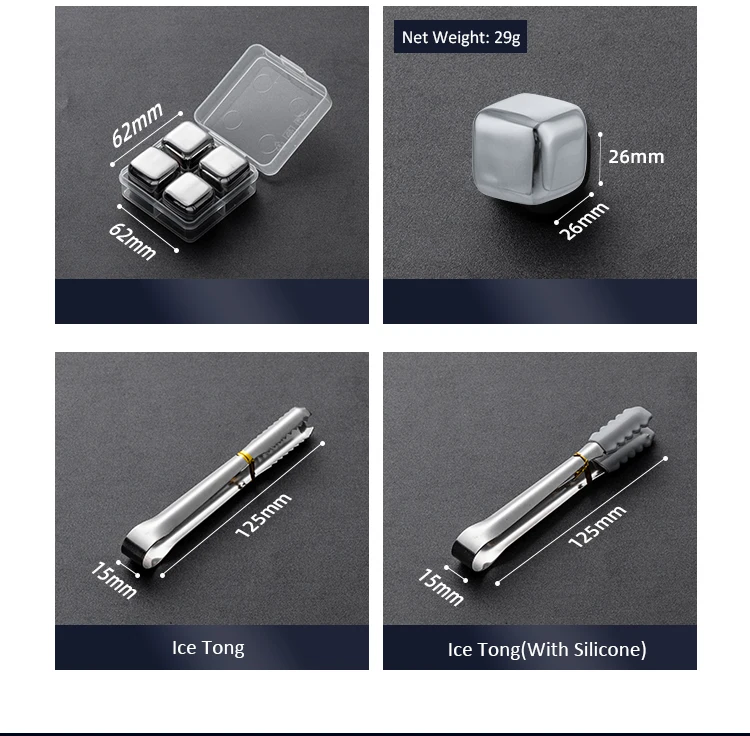 62mm

62mm

Net Weight: 29g

26mm

26mm

125mm

15mm

Ice Tong

125mm

15mm

Ice Tong(With Silicone)