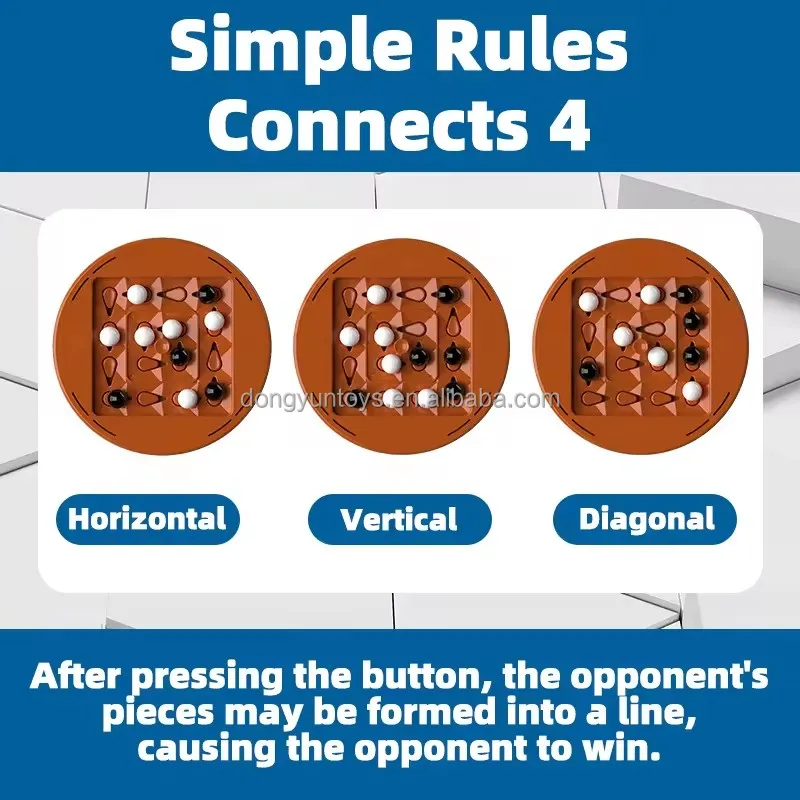 Simple Rules
Connects 4

dongyuntoys.en.alibaba.com

Horizontal

Vertical

Diagonal

After pressing the button, the opponent's pieces may be formed into a line, causing the opponent to win.