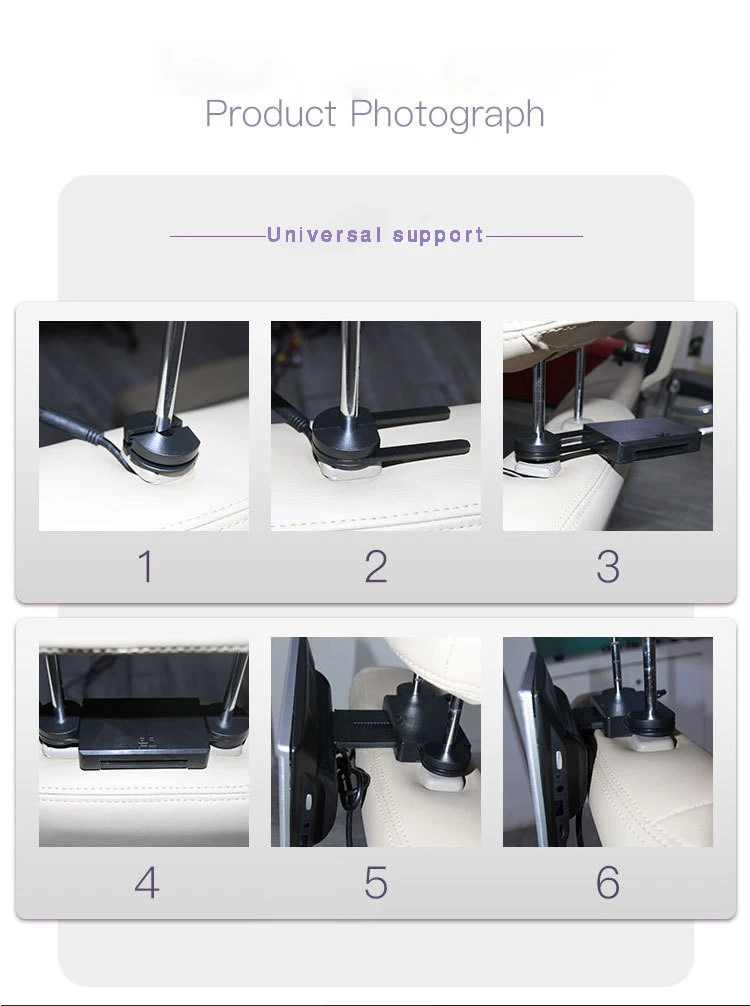 Product Photograph

Universal support

1

2

3

4

5

6