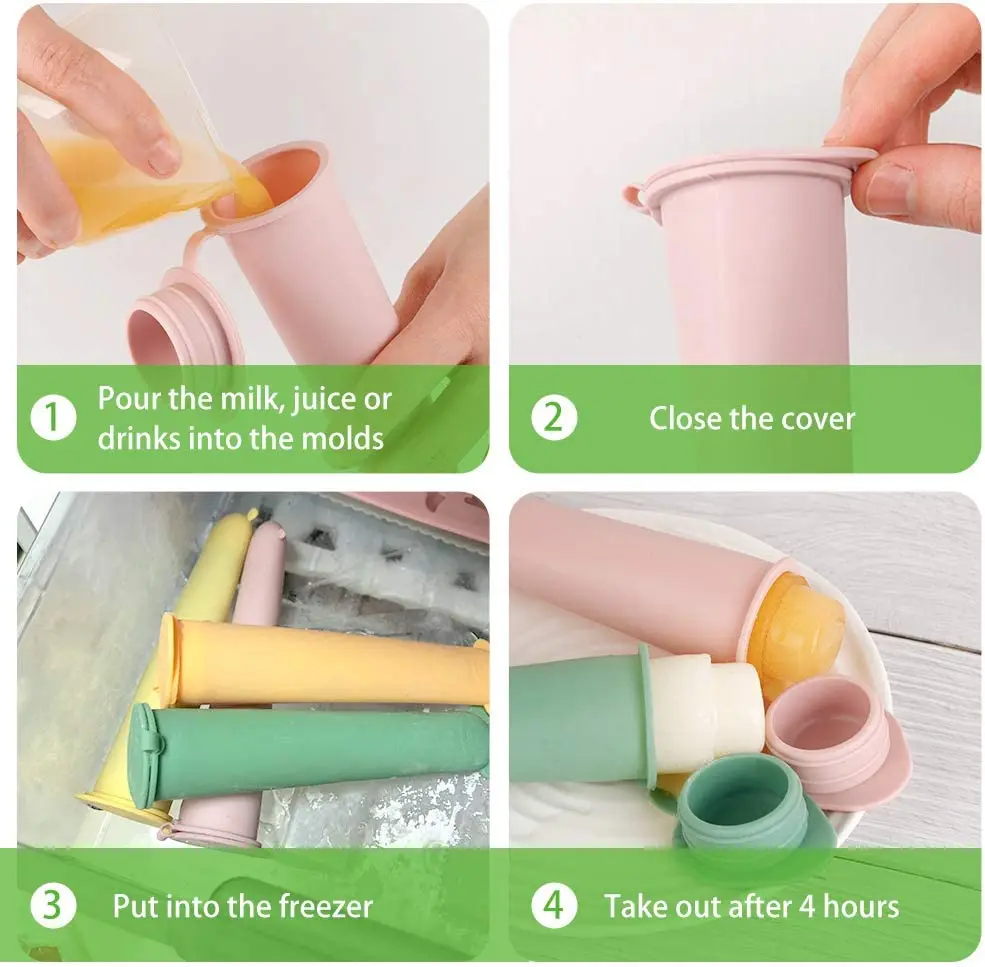 1 Pour the milk, juice or drinks into the molds

2 Close the cover

3 Put into the freezer

4 Take out after 4 hours