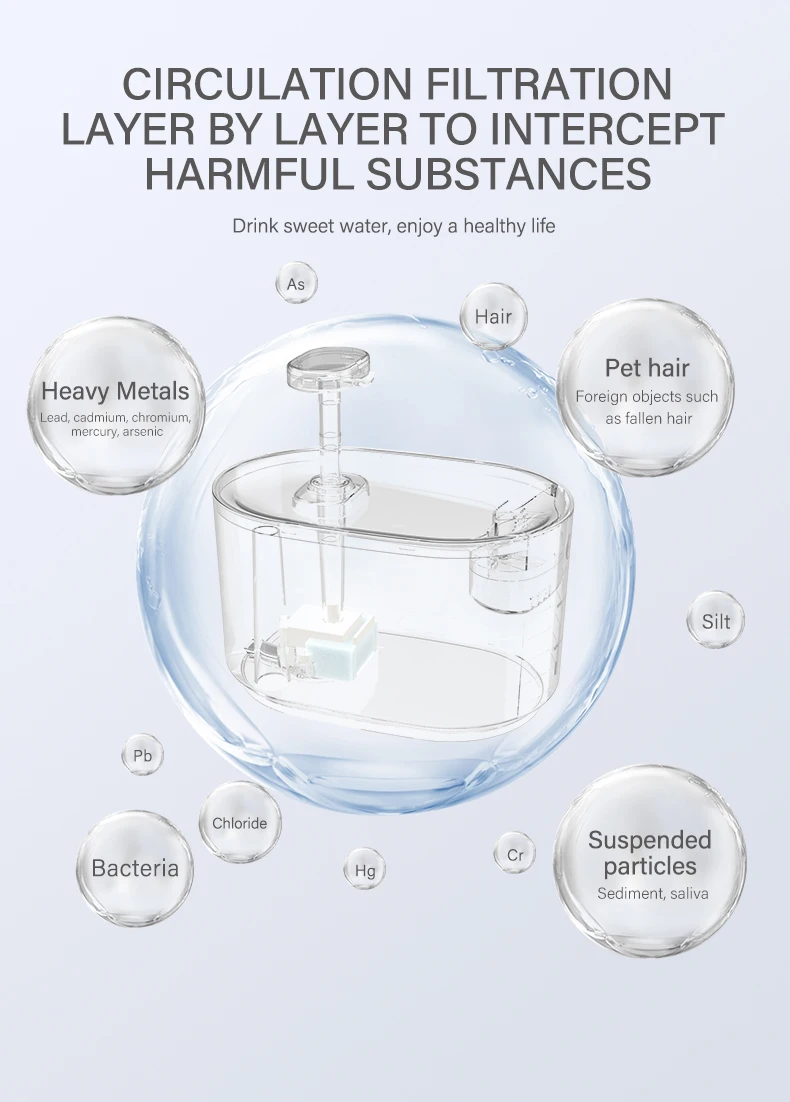 CIRCULATION FILTRATION LAYER BY LAYER TO INTERCEPT HARMFUL SUBSTANCES

Drink sweet water, enjoy a healthy life

As

Hair

Heavy Metals
Lead, cadmium, chromium, mercury, arsenic

Pet hair
Foreign objects such as fallen hair

Silt

Pb

Chloride

Bacteria

Hg

Cr

Suspended particles
Sediment, saliva