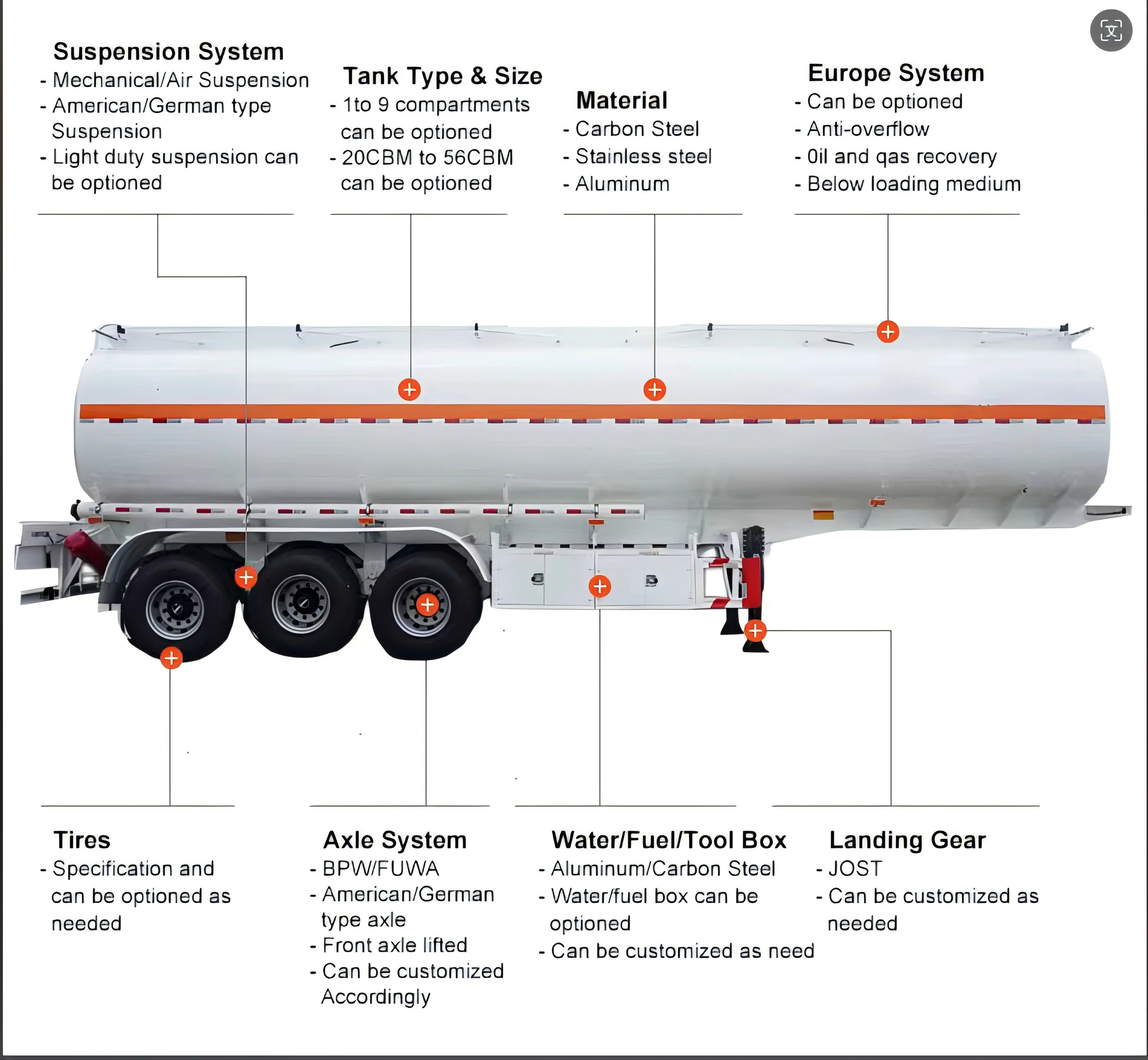 Suspension System
- Mechanical/Air Suspension
- American/German type Suspension
- Light duty suspension can be optioned

Tank Type & Size
- 1to 9 compartments can be optioned
- 20CBM to 56CBM can be optioned

Material
- Carbon Steel
- Stainless steel
- Aluminum

Europe System
- Can be optioned
- Anti-overflow
- 0il and qas recovery
- Below loading medium

Tires
- Specification and can be optioned as needed

Axle System
- BPW/FUWA
- American/German type axle
- Front axle lifted
- Can be customized Accordingly

Water/Fuel/Tool Box
- Aluminum/Carbon Steel
- Water/fuel box can be optioned
- Can be customized as need

Landing Gear
- JOST
- Can be customized as needed