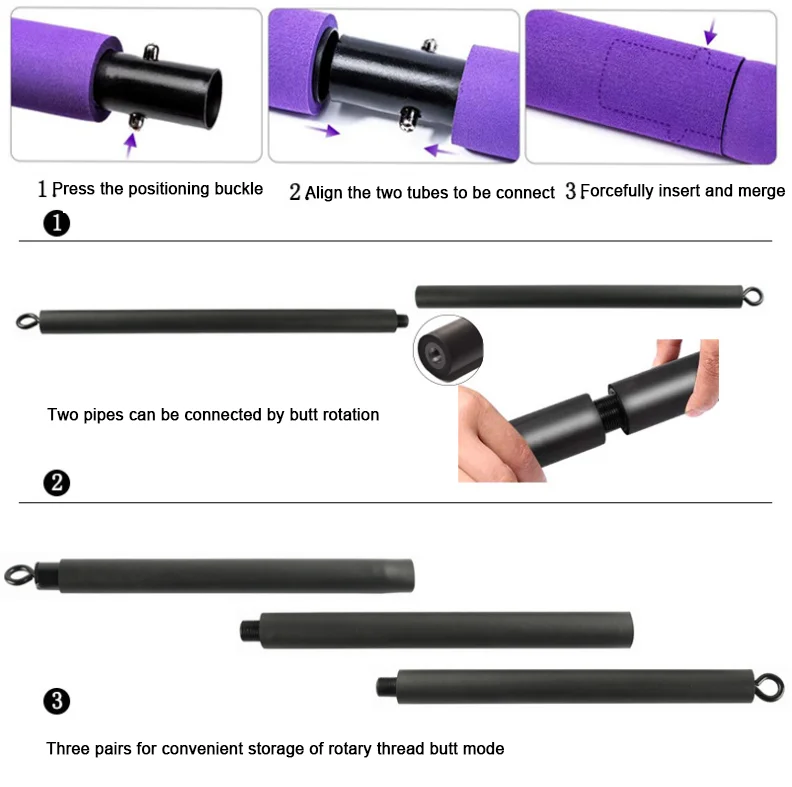 1 Press the positioning buckle

2 Align the two tubes to be connect

3 Forcefully insert and merge

❶

Two pipes can be connected by butt rotation

❷

❸

Three pairs for convenient storage of rotary thread butt mode