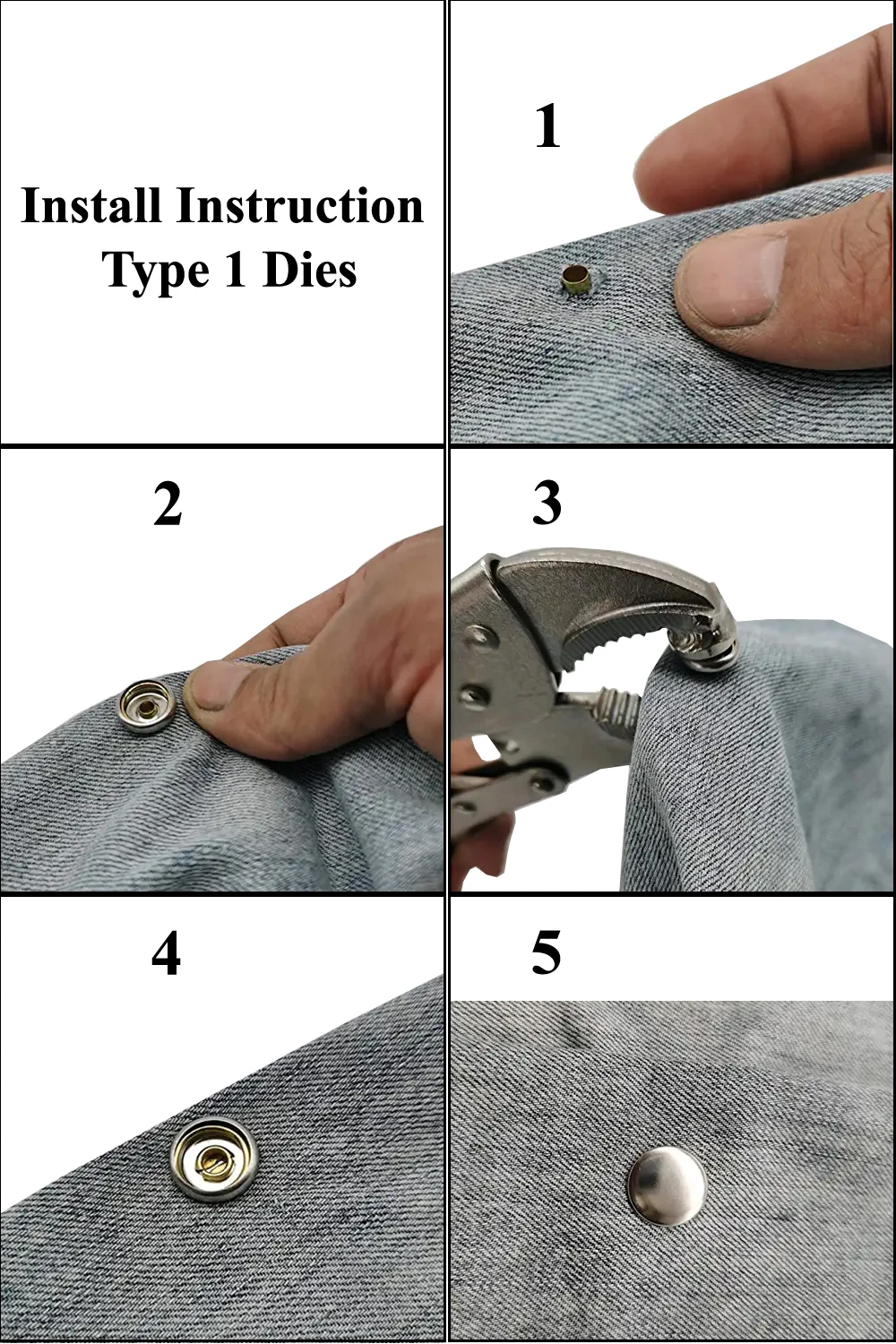 Install Instruction
Type 1 Dies

1

2

3

4

5