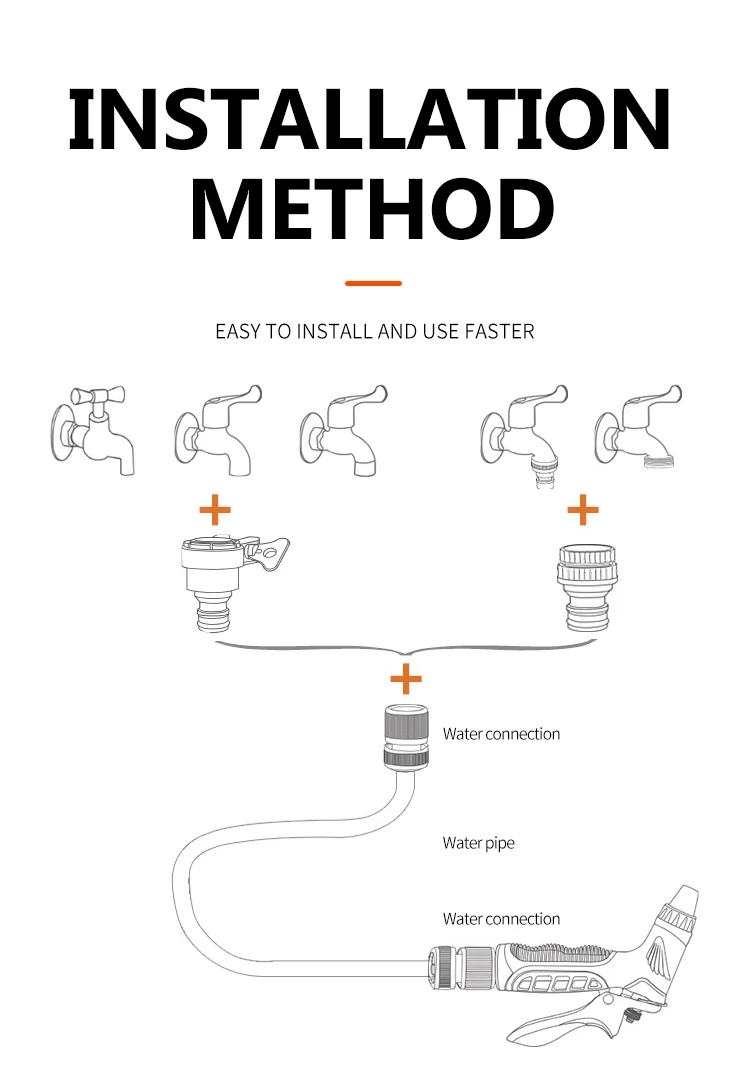 INSTALLATION METHOD

EASY TO INSTALL AND USE FASTER

+

+

+

Water connection

Water pipe

Water connection