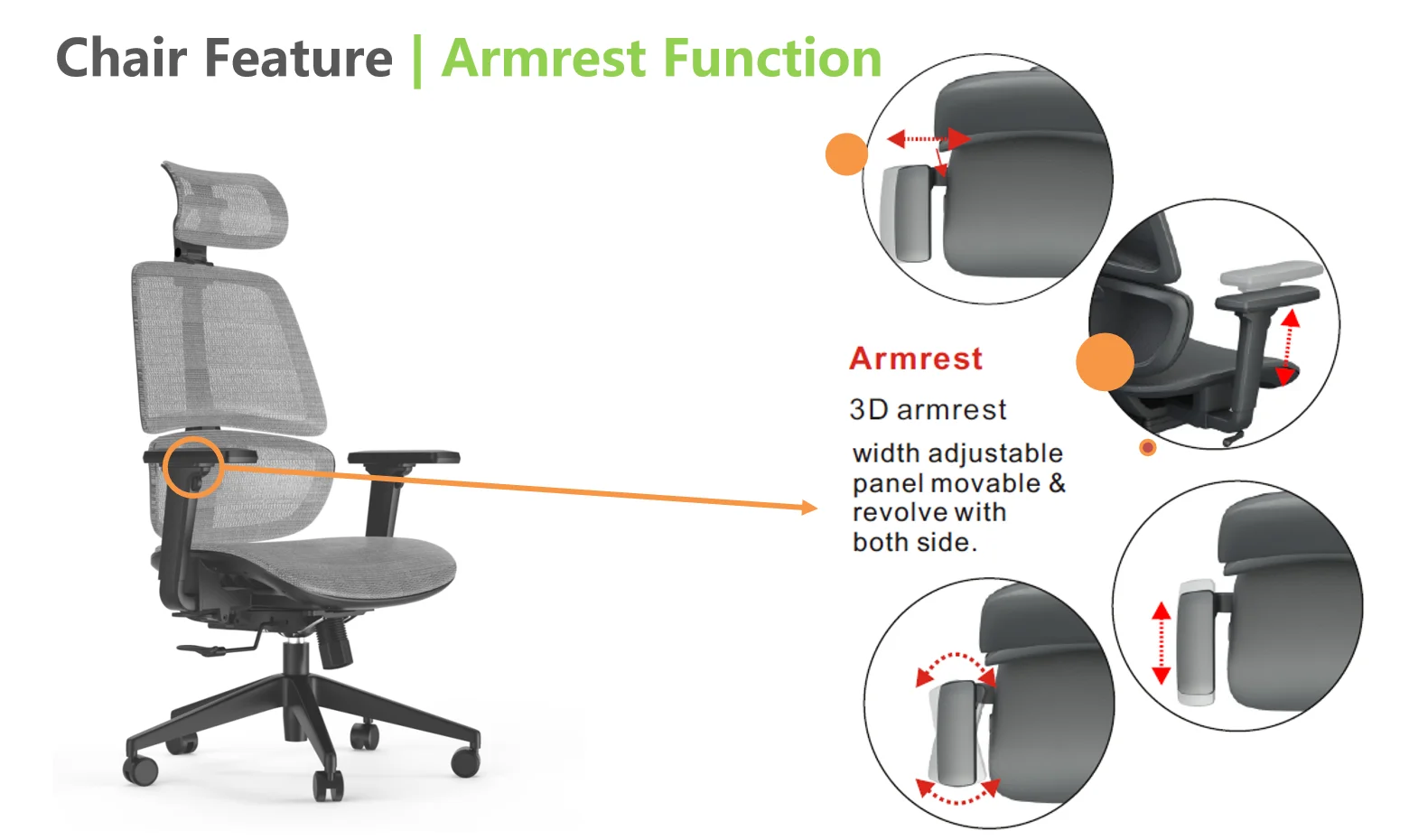 Chair Feature | Armrest Function

Armrest

3D armrest

width adjustable panel movable & revolve with both side.