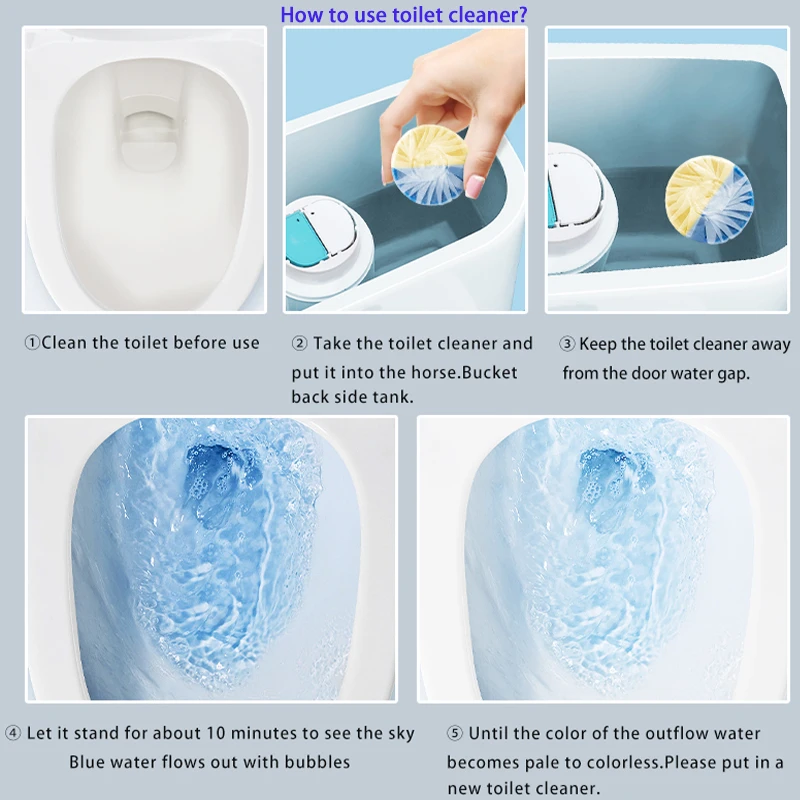 How to use toilet cleaner?

①Clean the toilet before use

② Take the toilet cleaner and put it into the horse.Bucket back side tank.

③ Keep the toilet cleaner away from the door water gap.

④ Let it stand for about 10 minutes to see the sky Blue water flows out with bubbles

⑤ Until the color of the outflow water becomes pale to colorless.Please put in a new toilet cleaner.