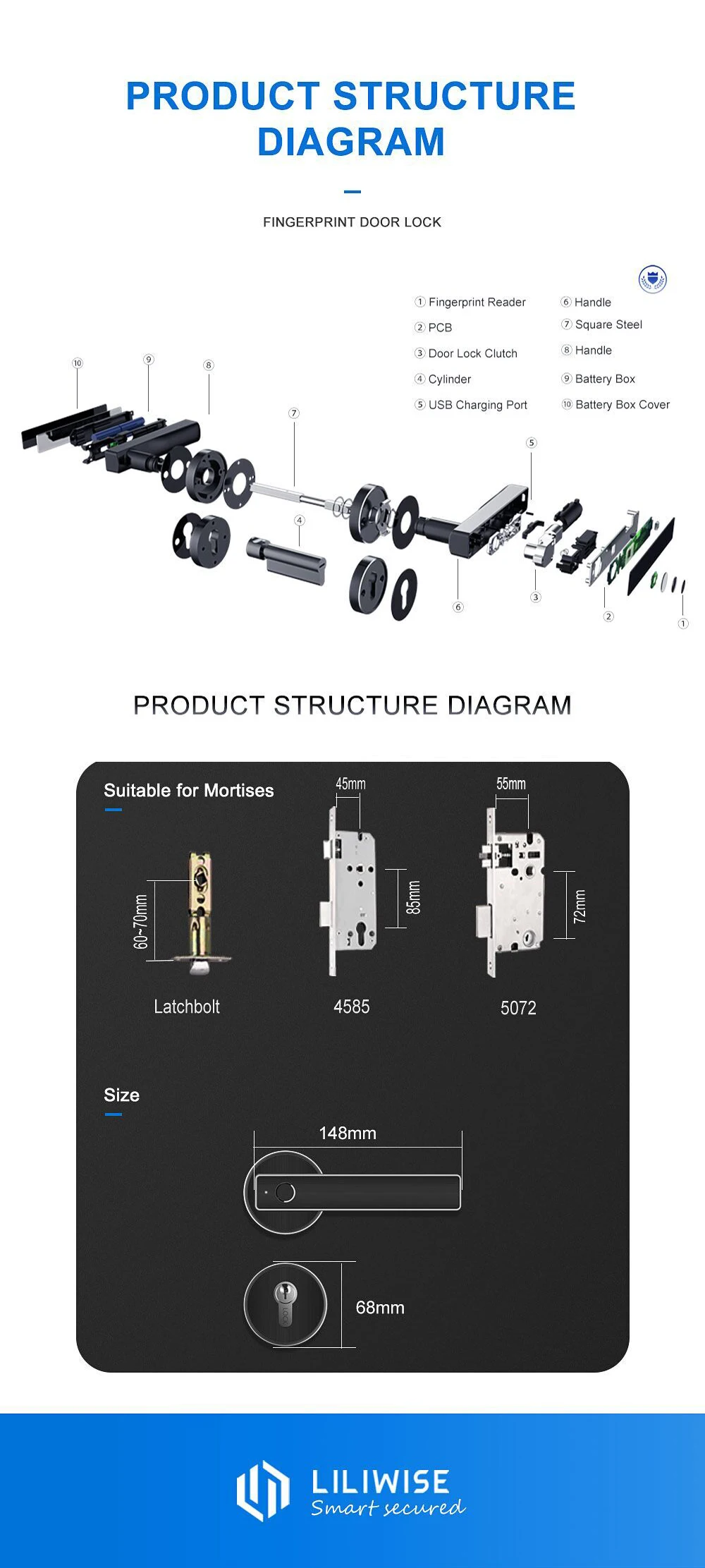 PRODUCT STRUCTURE DIAGRAM

FINGERPRINT DOOR LOCK

① Fingerprint Reader
② PCB
③ Door Lock Clutch
④ Cylinder
⑤ USB Charging Port
⑥ Handle
⑦ Square Steel
⑧ Handle
⑨ Battery Box
⑩ Battery Box Cover

⑩ ⑨ ⑧ ⑦ ④ ⑤ ⑥ ③ ② ①

PRODUCT STRUCTURE DIAGRAM

Suitable for Mortises

60~70mm
Latchbolt

45mm
85mm
4585

55mm
72mm
5072

Size

148mm

68mm

LILIWISE
Smart secured