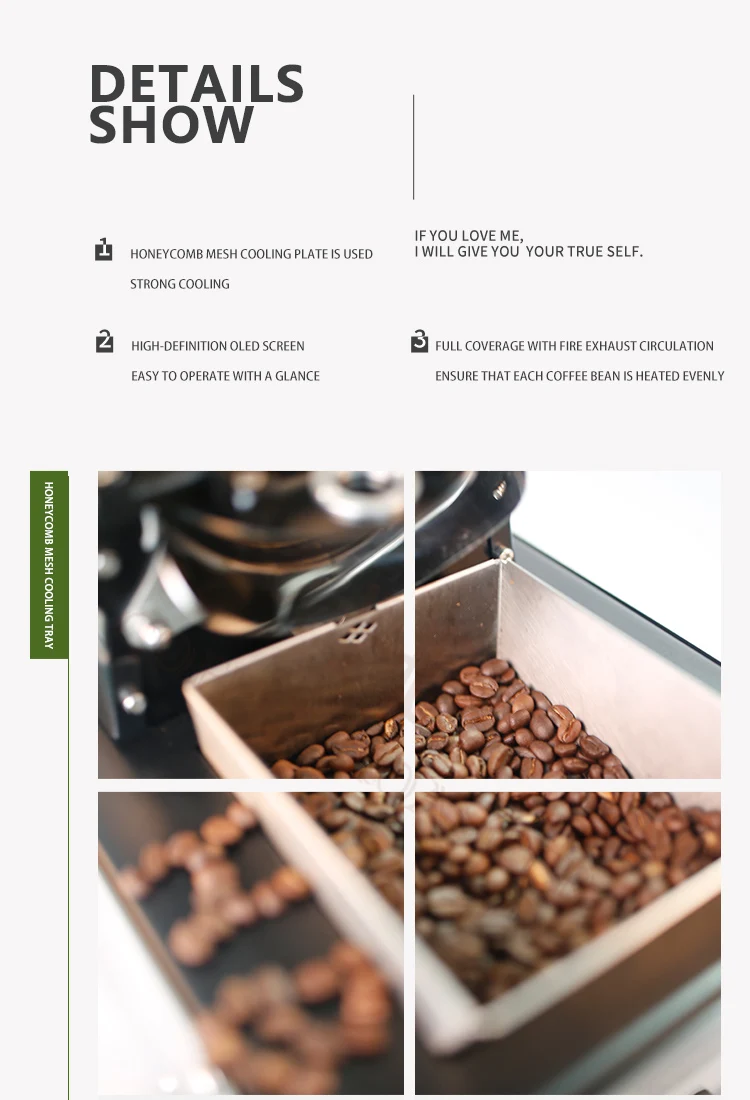 DETAILS SHOW

IF YOU LOVE ME,
I WILL GIVE YOU YOUR TRUE SELF.

1 HONEYCOMB MESH COOLING PLATE IS USED
STRONG COOLING

2 HIGH-DEFINITION OLED SCREEN
EASY TO OPERATE WITH A GLANCE

3 FULL COVERAGE WITH FIRE EXHAUST CIRCULATION
ENSURE THAT EACH COFFEE BEAN IS HEATED EVENLY

HONEYCOMB MESH COOLING TRAY