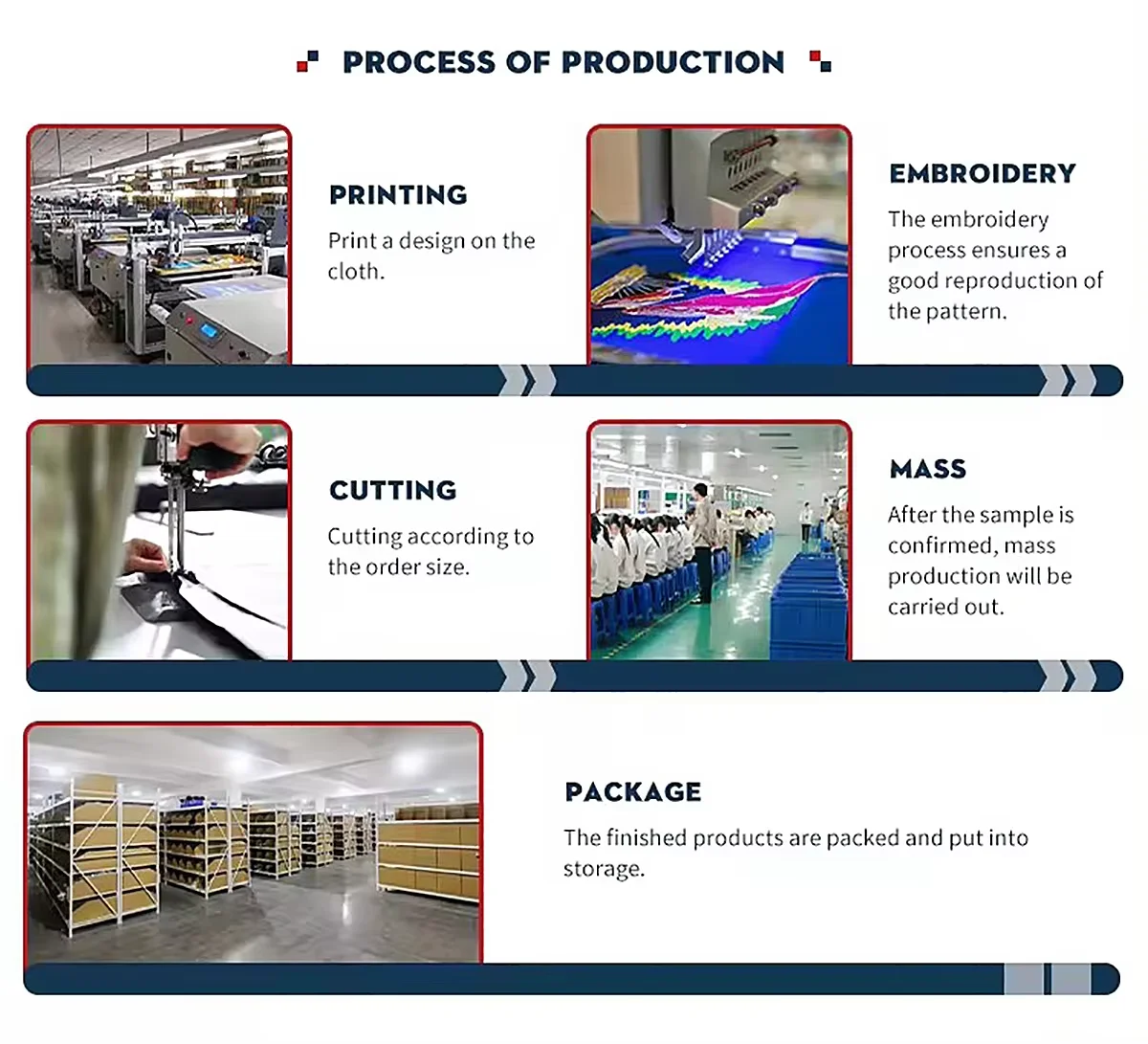 PROCESS OF PRODUCTION

PRINTING

Print a design on the cloth.

EMBROIDERY

The embroidery process ensures a good reproduction of the pattern.

CUTTING

Cutting according to the order size.

MASS

After the sample is confirmed, mass production will be carried out.

PACKAGE

The finished products are packed and put into storage.