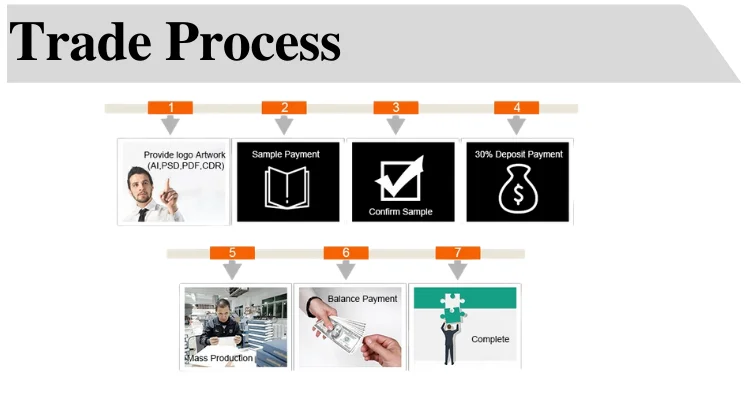 Trade Process

1

Provide logo Artwork (AI,PSD,PDF,CDR)

2

Sample Payment

3

Confirm Sample

4

30% Deposit Payment

5

Mass Production

6

Balance Payment

7

Complete