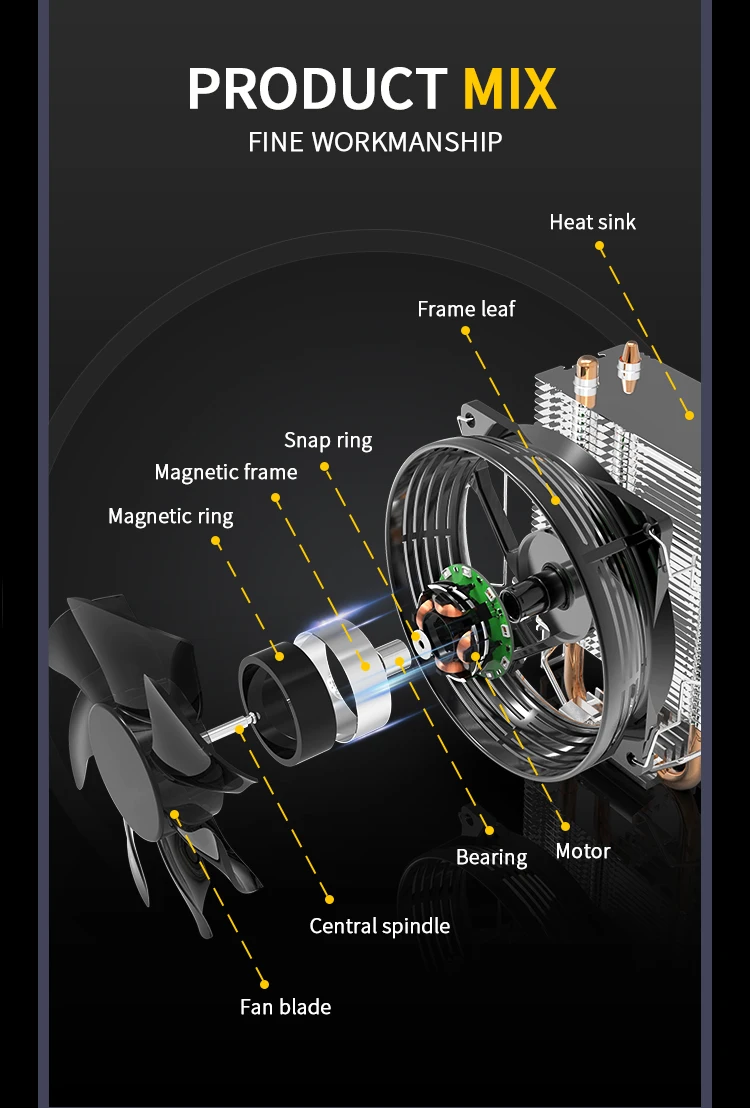 PRODUCT MIX
FINE WORKMANSHIP

Heat sink

Frame leaf

Snap ring

Magnetic frame

Magnetic ring

Bearing

Motor

Central spindle

Fan blade