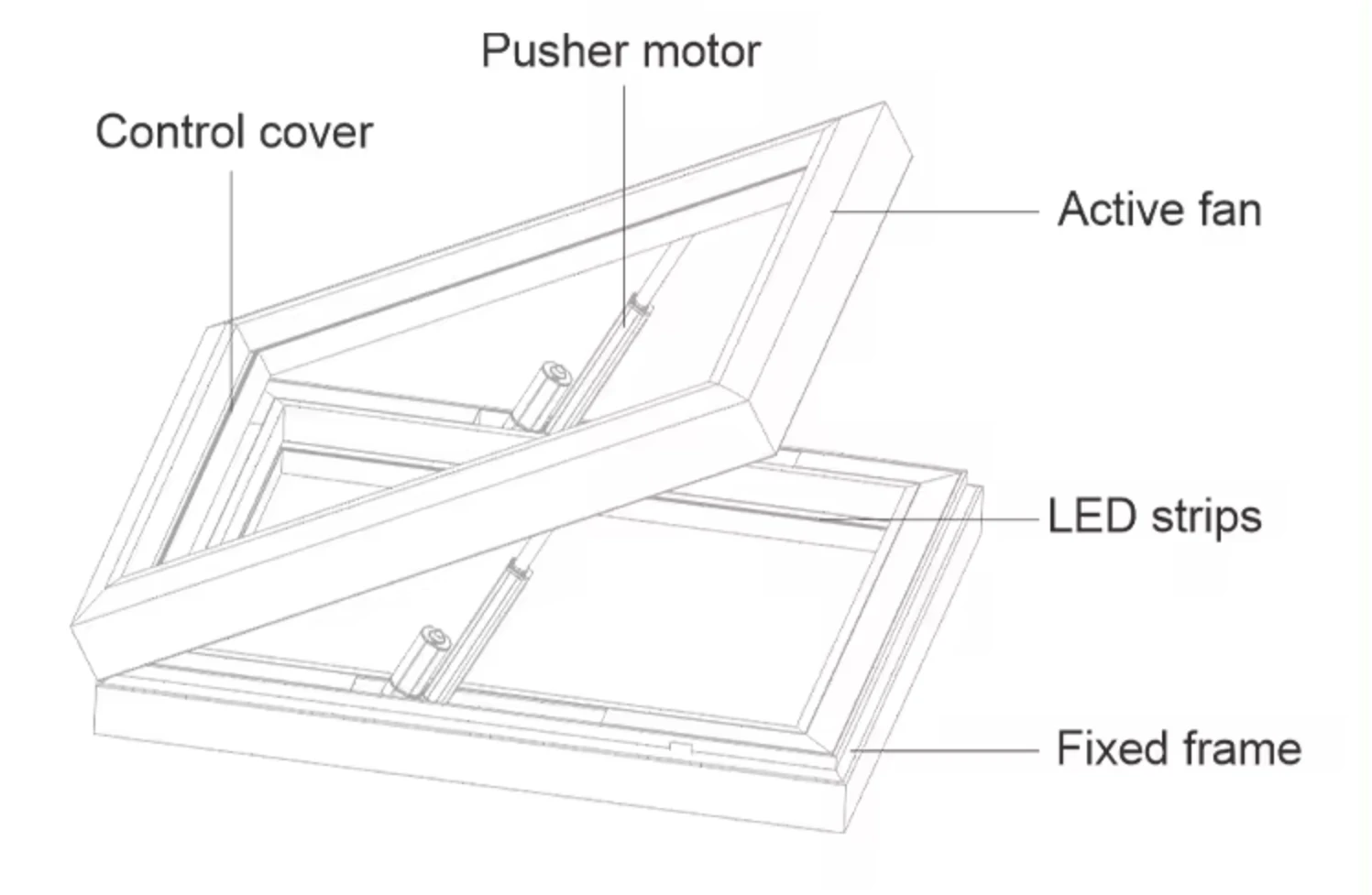 Pusher motor

Control cover

Active fan

LED strips

Fixed frame