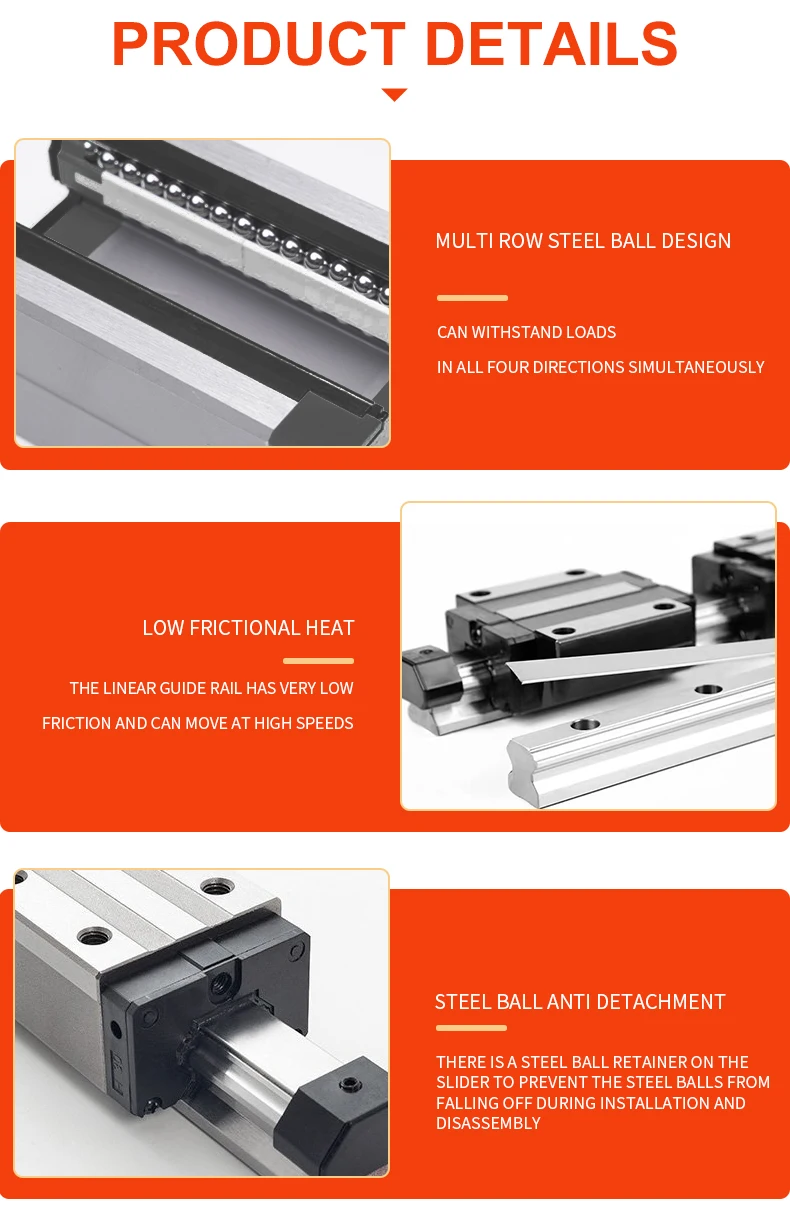 PRODUCT DETAILS

MULTI ROW STEEL BALL DESIGN

CAN WITHSTAND LOADS

IN ALL FOUR DIRECTIONS SIMULTANEOUSLY

LOW FRICTIONAL HEAT

THE LINEAR GUIDE RAIL HAS VERY LOW

FRICTION AND CAN MOVE AT HIGH SPEEDS

STEEL BALL ANTI DETACHMENT

THERE IS A STEEL BALL RETAINER ON THE SLIDER TO PREVENT THE STEEL BALLS FROM FALLING OFF DURING INSTALLATION AND DISASSEMBLY