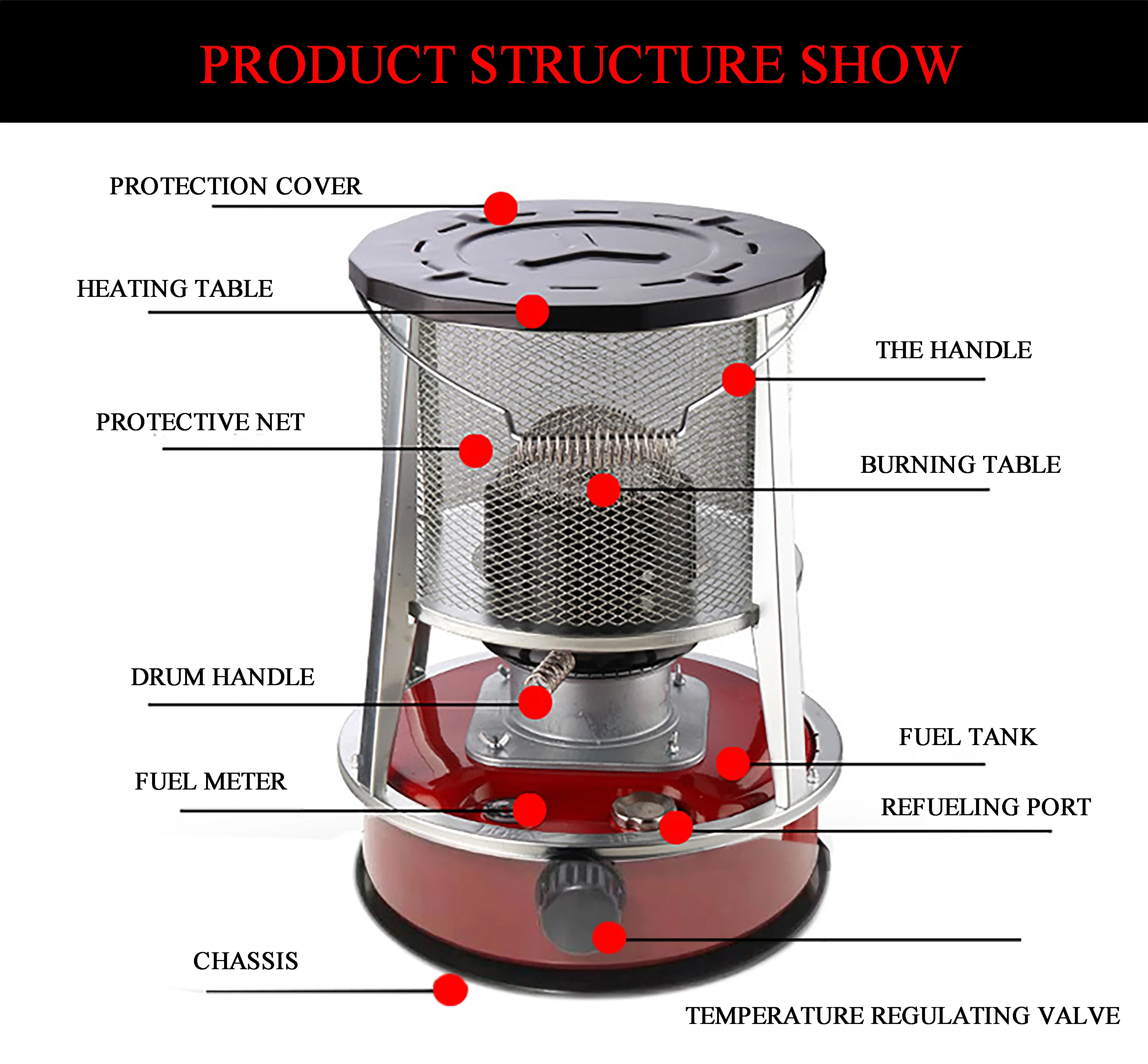 PRODUCT STRUCTURE SHOW

PROTECTION COVER

HEATING TABLE

THE HANDLE

PROTECTIVE NET

BURNING TABLE

DRUM HANDLE

FUEL TANK

FUEL METER

REFUELING PORT

CHASSIS

TEMPERATURE REGULATING VALVE