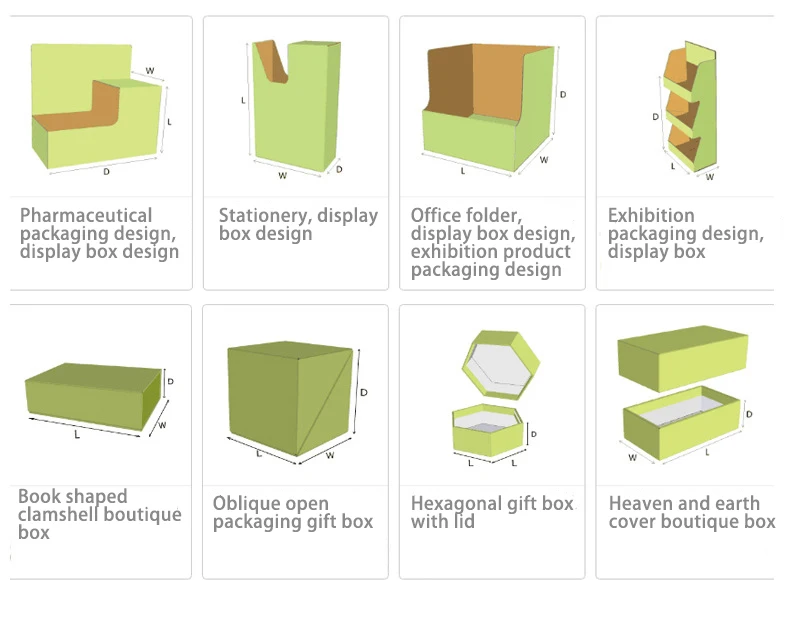 W
L
D
Pharmaceutical packaging design, display box design

L
W
D
Stationery, display box design

D
L
W
Office folder, display box design, exhibition product packaging design

D
L
W
Exhibition packaging design, display box

D
W
L
Book shaped clamshell boutique box

D
L
W
Oblique open packaging gift box

D
L
L
Hexagonal gift box with lid

D
W
L
Heaven and earth cover boutique box