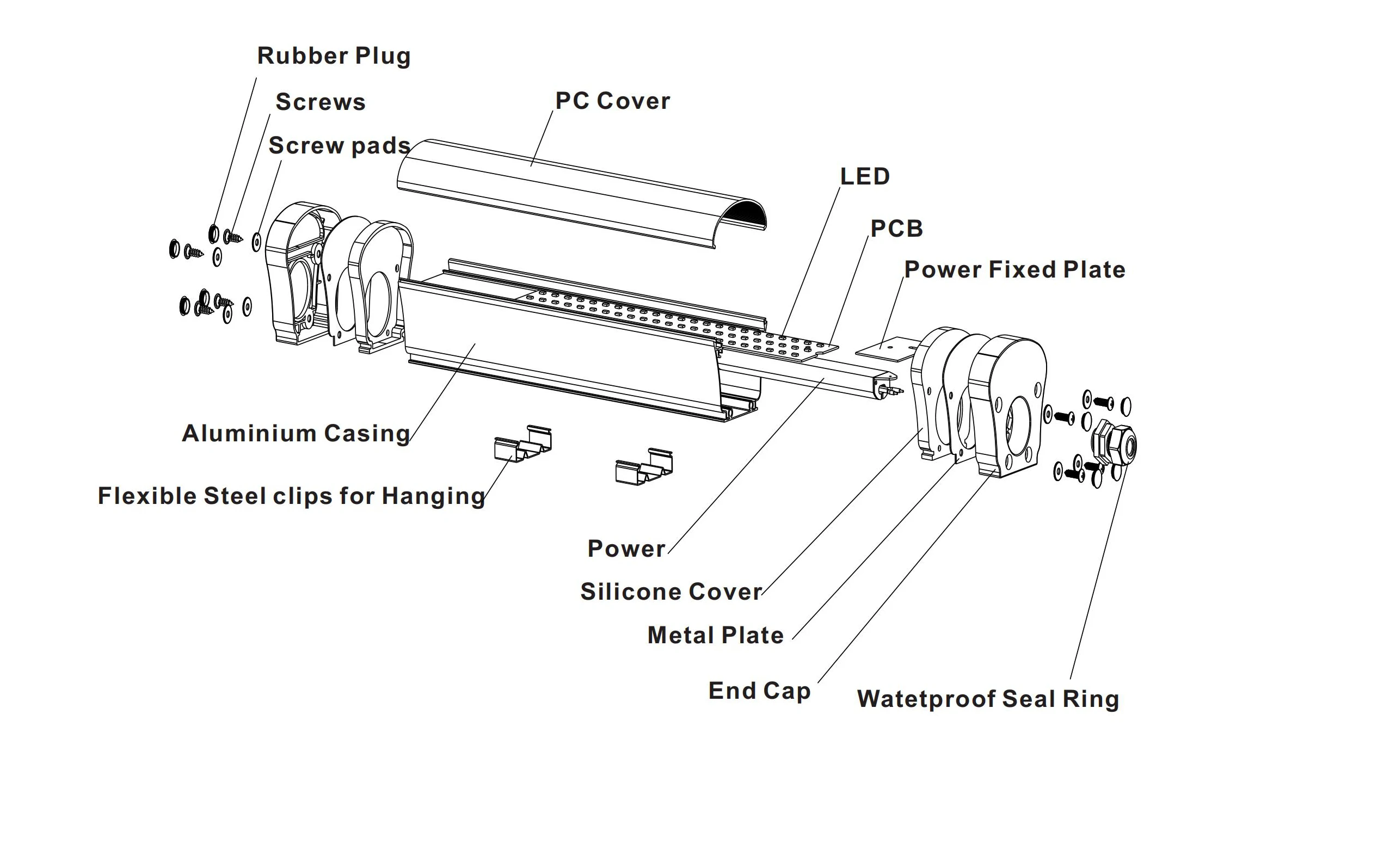 Rubber Plug

Screws

Screw pads

PC Cover

LED

PCB

Power Fixed Plate

Aluminium Casing

Flexible Steel clips for Hanging

Power

Silicone Cover

Metal Plate

End Cap

Watetproof Seal Ring