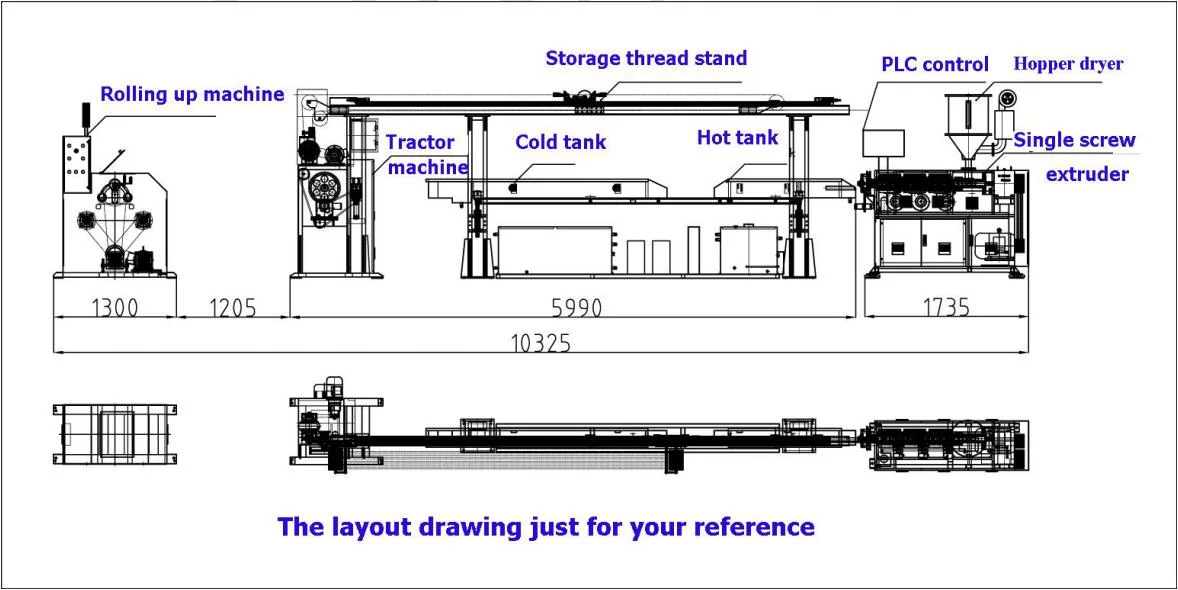 Storage thread stand

PLC control

Hopper dryer

Rolling up machine

Tractor machine

Cold tank

Hot tank

Single screw extruder

1300

1205

5990

1735

10325

The layout drawing just for your reference