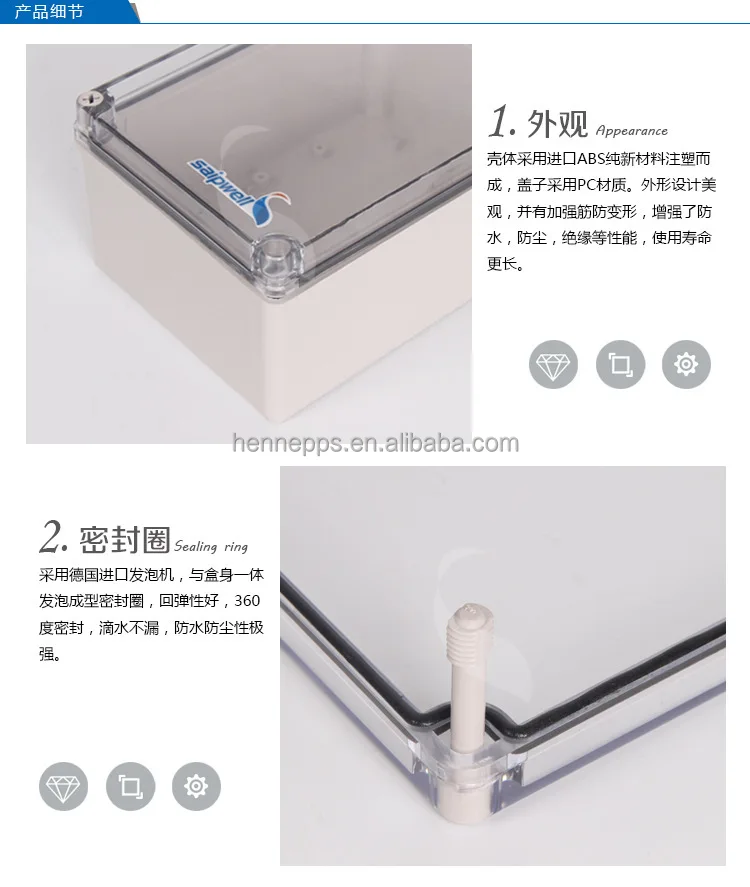 产品细节

saipwell

1. 外观 Appearance

壳体采用进口ABS纯新材料注塑而成，盖子采用PC材质。外形设计美观，并有加强筋防变形，增强了防水，防尘，绝缘等性能，使用寿命更长。

hennepps.en.alibaba.com

2. 密封圈 Sealing ring

采用德国进口发泡机，与盒身一体发泡成型密封圈，回弹性好，360度密封，滴水不漏，防水防尘性极强。