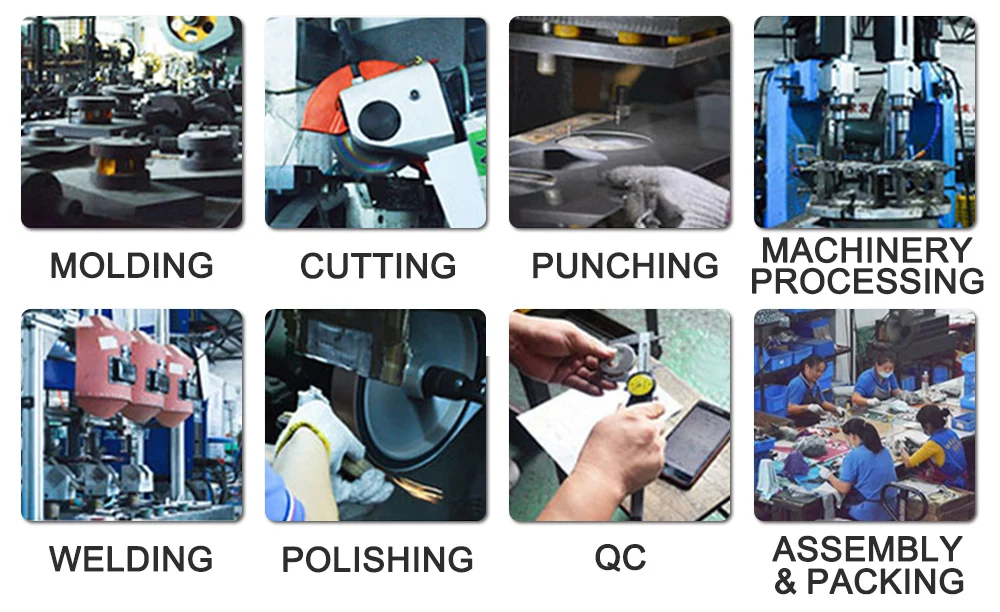 MOLDING

CUTTING

PUNCHING

MACHINERY PROCESSING

WELDING

POLISHING

QC

ASSEMBLY & PACKING