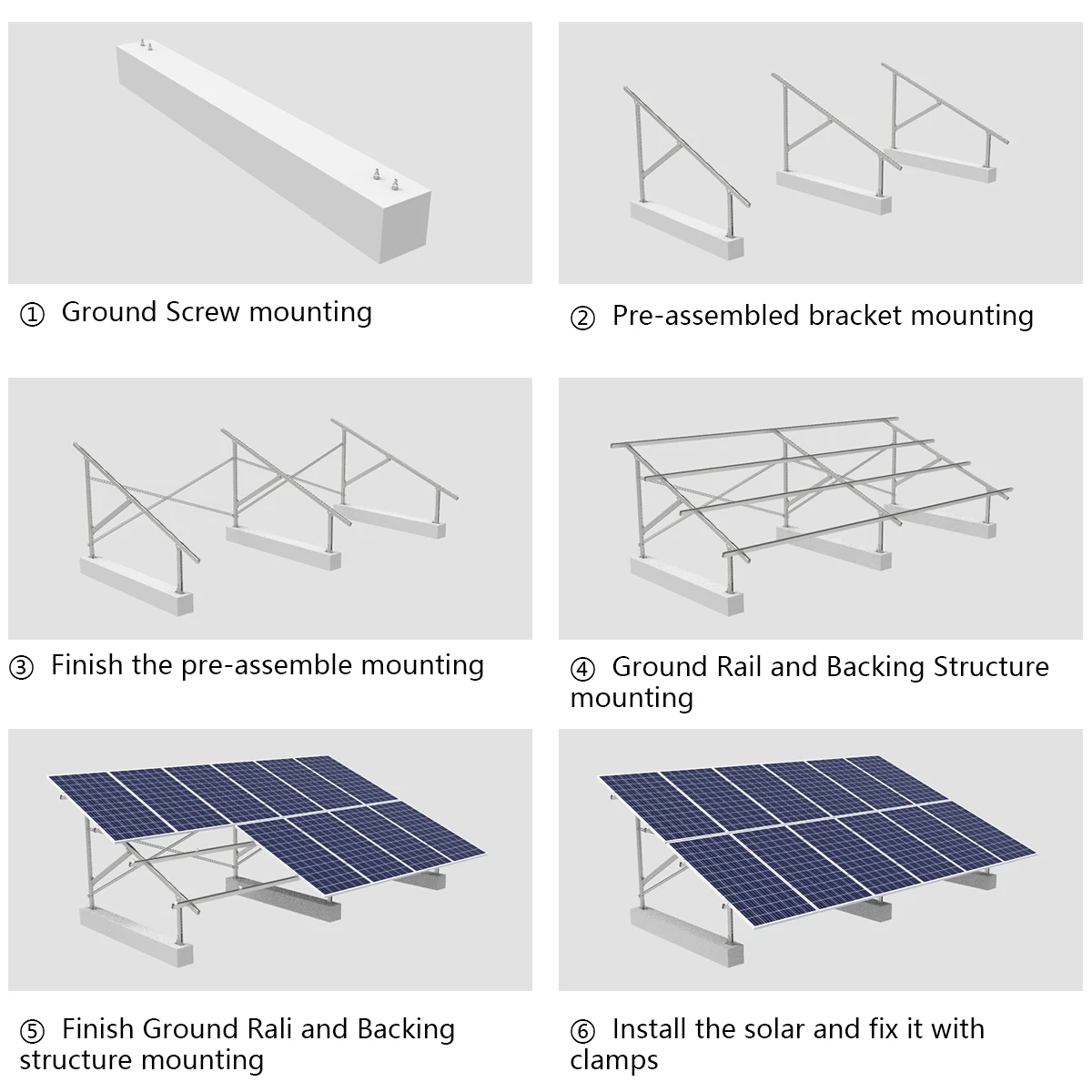 ① Ground Screw mounting

② Pre-assembled bracket mounting

③ Finish the pre-assemble mounting

④ Ground Rail and Backing Structure mounting

⑤ Finish Ground Rali and Backing structure mounting

⑥ Install the solar and fix it with clamps