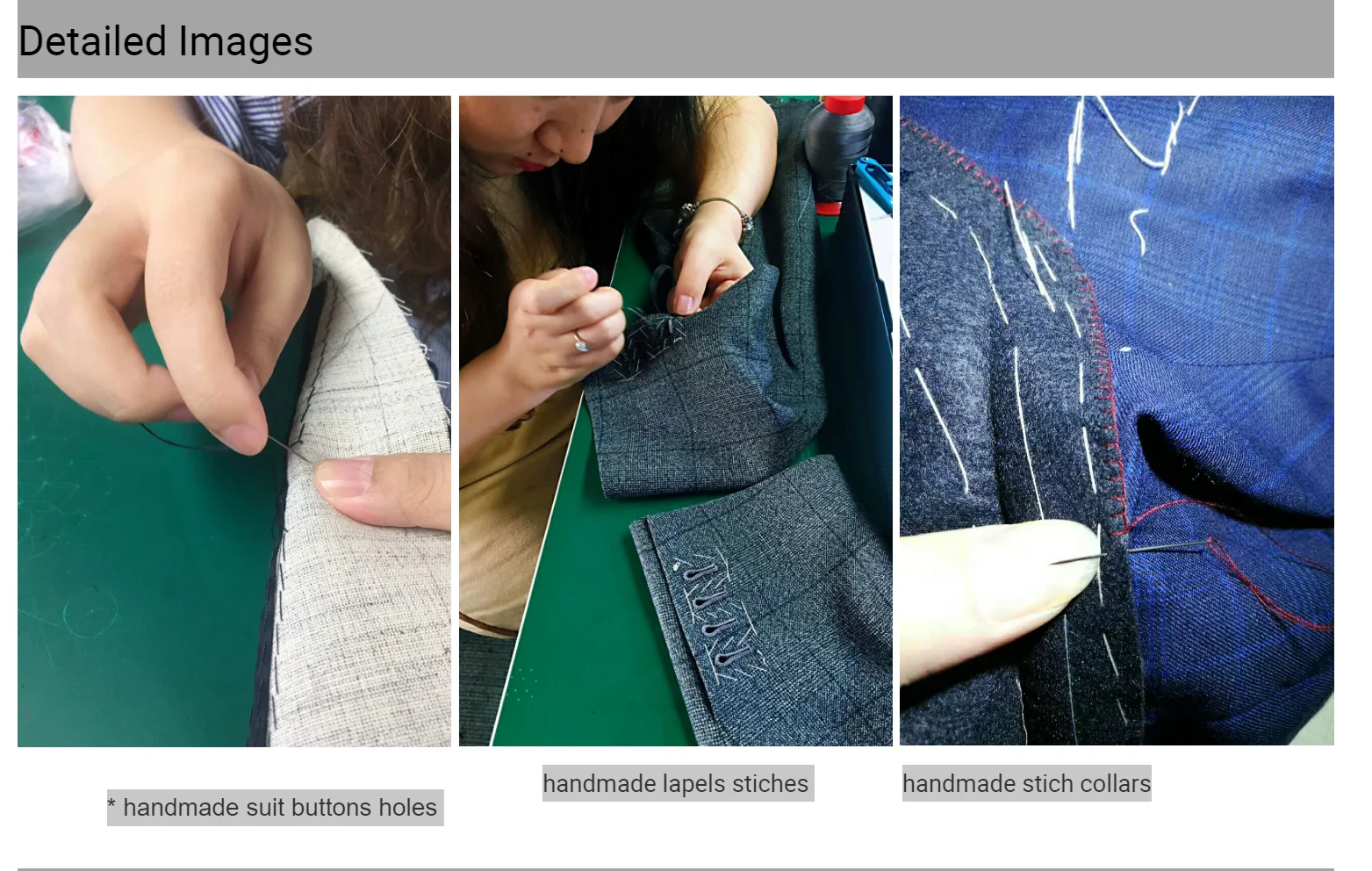 Detailed Images

* handmade suit buttons holes

handmade lapels stiches

handmade stich collars