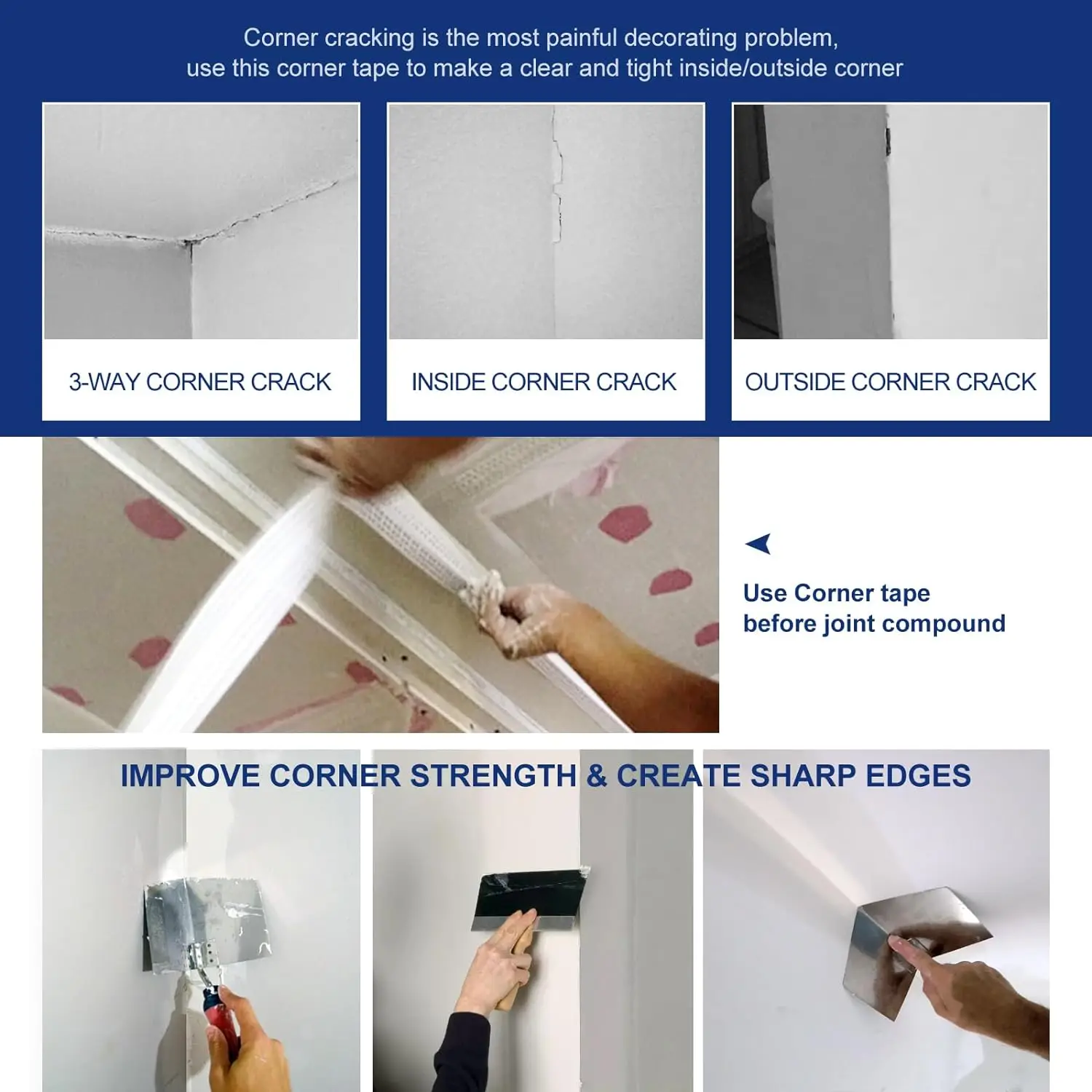 Corner cracking is the most painful decorating problem, use this corner tape to make a clear and tight inside/outside corner

3-WAY CORNER CRACK

INSIDE CORNER CRACK

OUTSIDE CORNER CRACK

Use Corner tape before joint compound

IMPROVE CORNER STRENGTH & CREATE SHARP EDGES