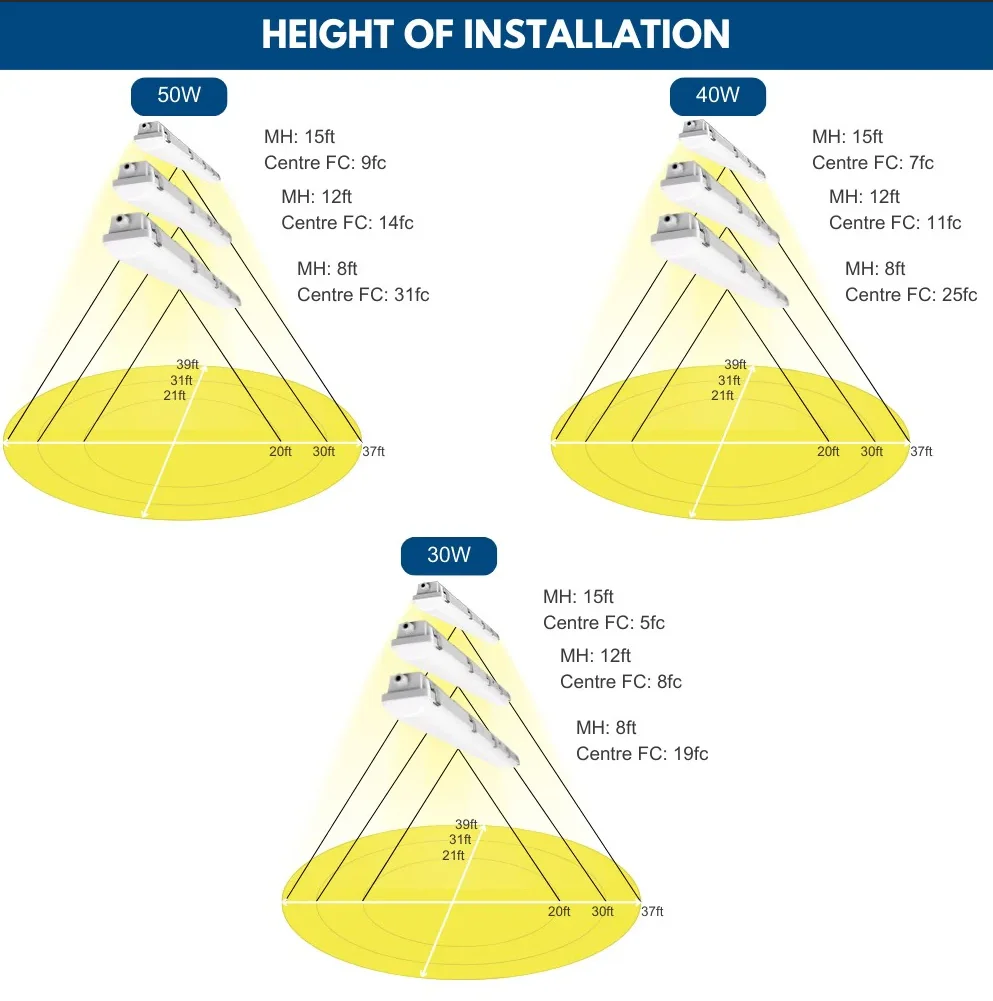 HEIGHT OF INSTALLATION

50W

MH: 15ft
Centre FC: 9fc

MH: 12ft
Centre FC: 14fc

MH: 8ft
Centre FC: 31fc

39ft
31ft
21ft

20ft 30ft 37ft

40W

MH: 15ft
Centre FC: 7fc

MH: 12ft
Centre FC: 11fc

MH: 8ft
Centre FC: 25fc

39ft
31ft
21ft

20ft 30ft 37ft

30W

MH: 15ft
Centre FC: 5fc

MH: 12ft
Centre FC: 8fc

MH: 8ft
Centre FC: 19fc

39ft
31ft
21ft

20ft 30ft 37ft