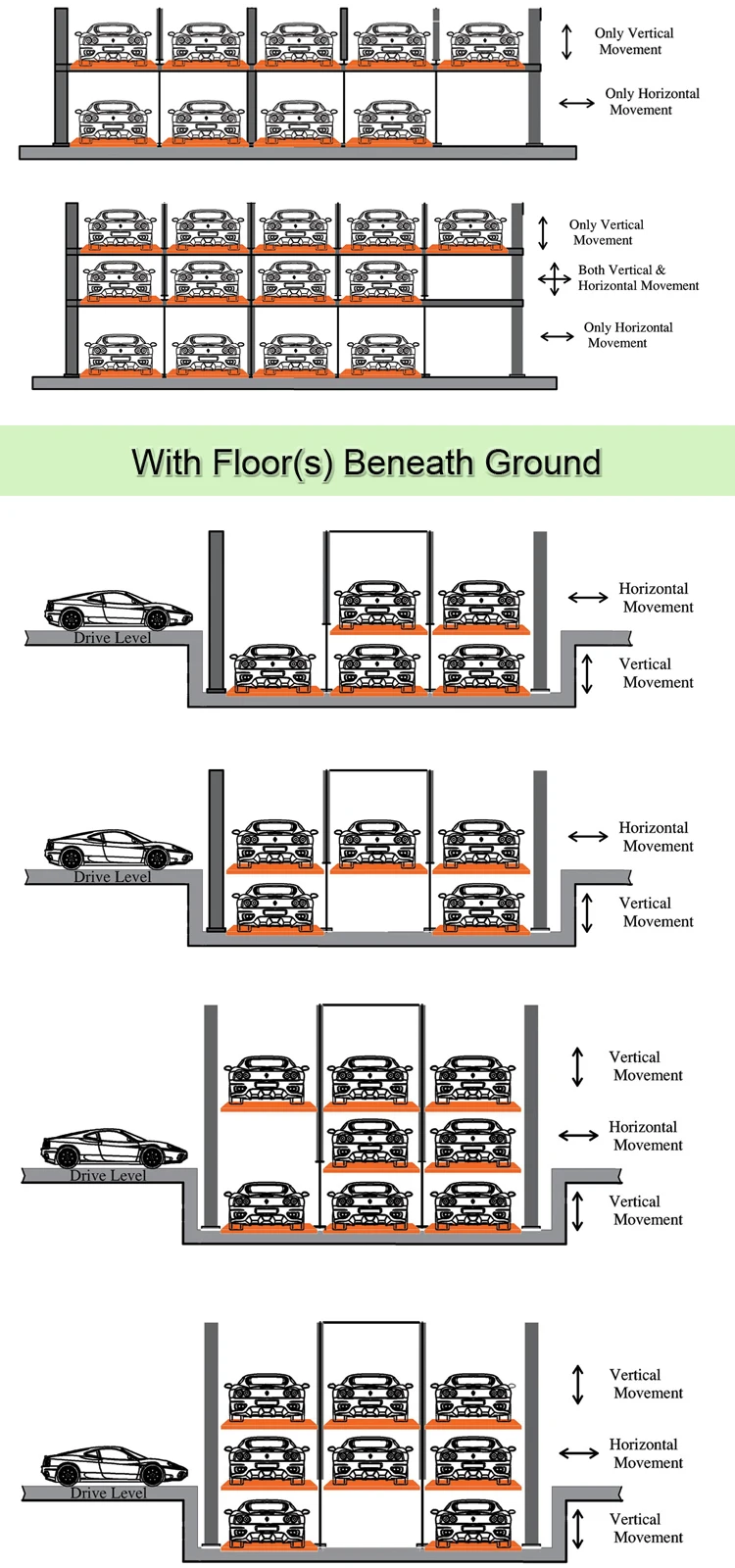 Only Vertical Movement

Only Horizontal Movement

Only Vertical Movement

Both Vertical & Horizontal Movement

Only Horizontal Movement

With Floor(s) Beneath Ground

Drive Level

Horizontal Movement

Vertical Movement

Drive Level

Horizontal Movement

Vertical Movement

Drive Level

Vertical Movement

Horizontal Movement

Vertical Movement

Drive Level

Vertical Movement

Horizontal Movement

Vertical Movement