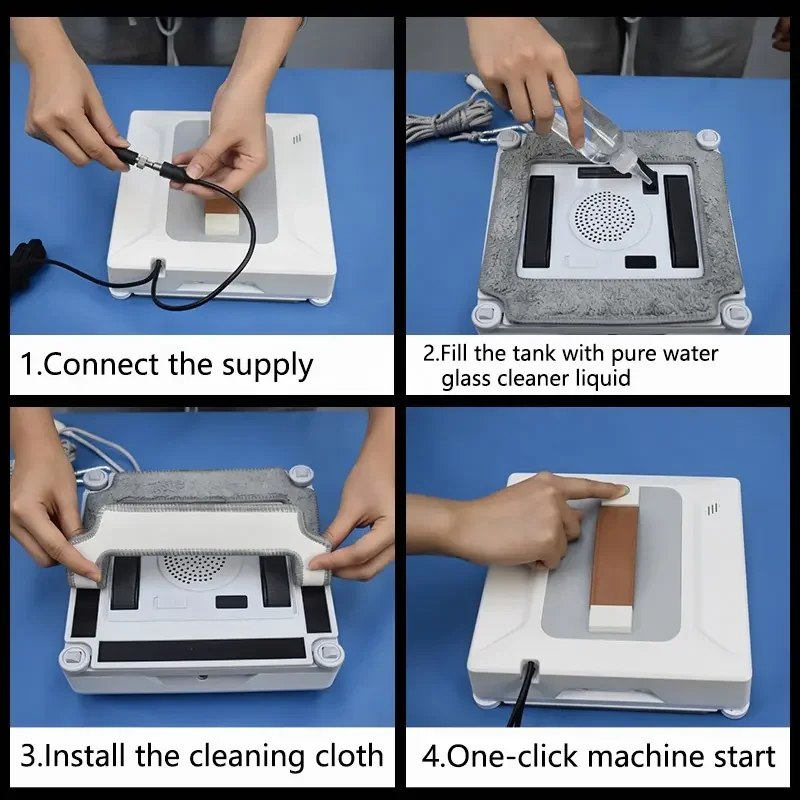 1.Connect the supply

2.Fill the tank with pure water glass cleaner liquid

3.Install the cleaning cloth

4.One-click machine start