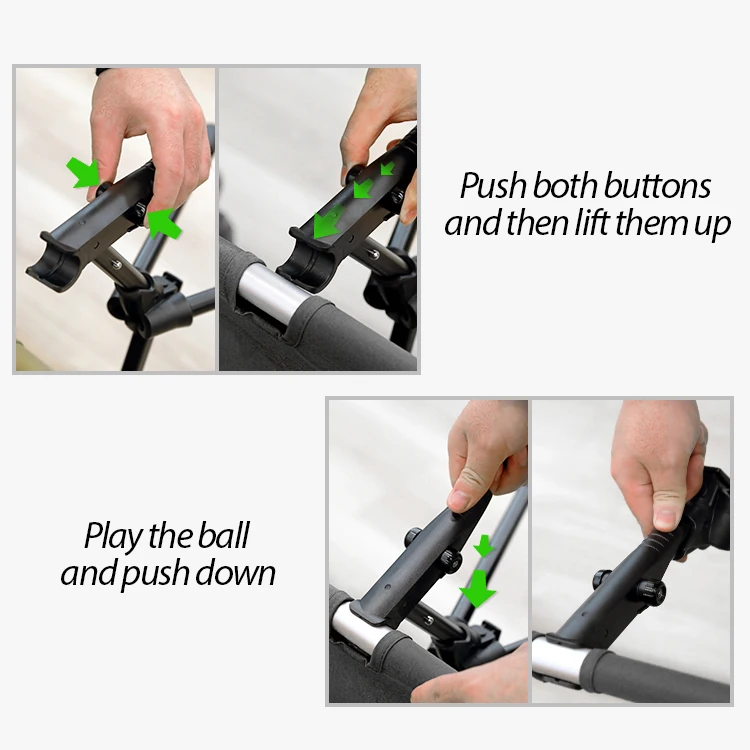 Push both buttons and then lift them up

Play the ball and push down