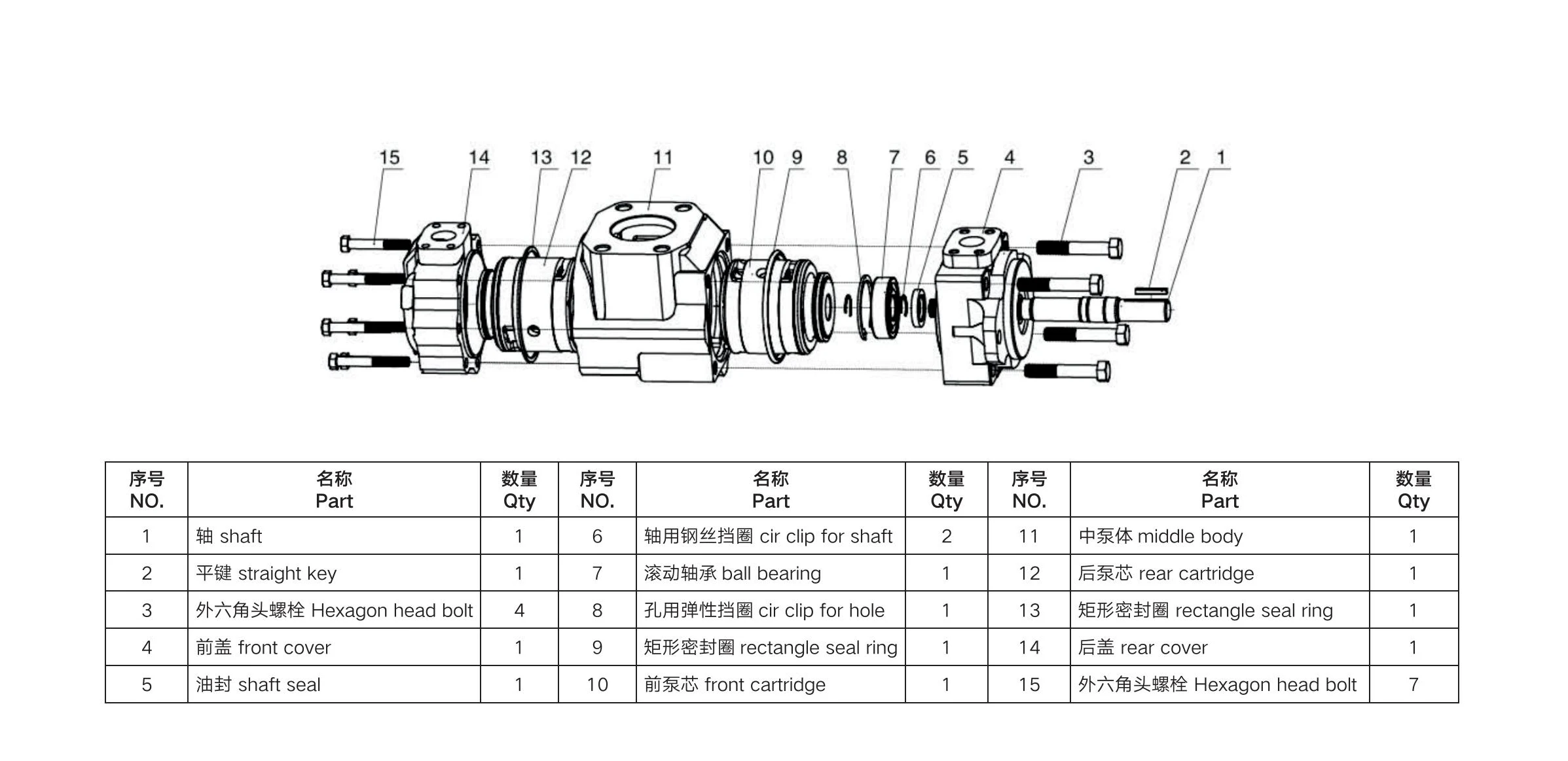 15 14 13 12 11 10 9 8 7 6 5 4 3 2 1

| 序号 NO. | 名称 Part | 数量 Qty | 序号 NO. | 名称 Part | 数量 Qty | 序号 NO. | 名称 Part | 数量 Qty |
|---|---|---|---|---|---|---|---|---|
| 1 | 轴 shaft | 1 | 6 | 轴用钢丝挡圈 cir clip for shaft | 2 | 11 | 中泵体 middle body | 1 |
| 2 | 平键 straight key | 1 | 7 | 滚动轴承 ball bearing | 1 | 12 | 后泵芯 rear cartridge | 1 |
| 3 | 外六角头螺栓 Hexagon head bolt | 4 | 8 | 孔用弹性挡圈 cir clip for hole | 1 | 13 | 矩形密封圈 rectangle seal ring | 1 |
| 4 | 前盖 front cover | 1 | 9 | 矩形密封圈 rectangle seal ring | 1 | 14 | 后盖 rear cover | 1 |
| 5 | 油封 shaft seal | 1 | 10 | 前泵芯 front cartridge | 1 | 15 | 外六角头螺栓 Hexagon head bolt | 7 |