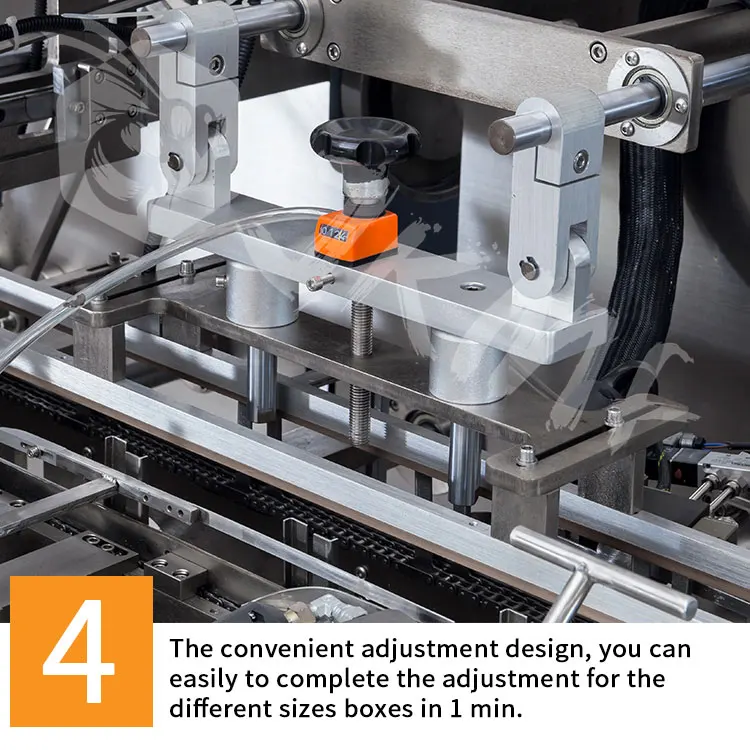 0124

4

The convenient adjustment design, you can easily to complete the adjustment for the different sizes boxes in 1 min.