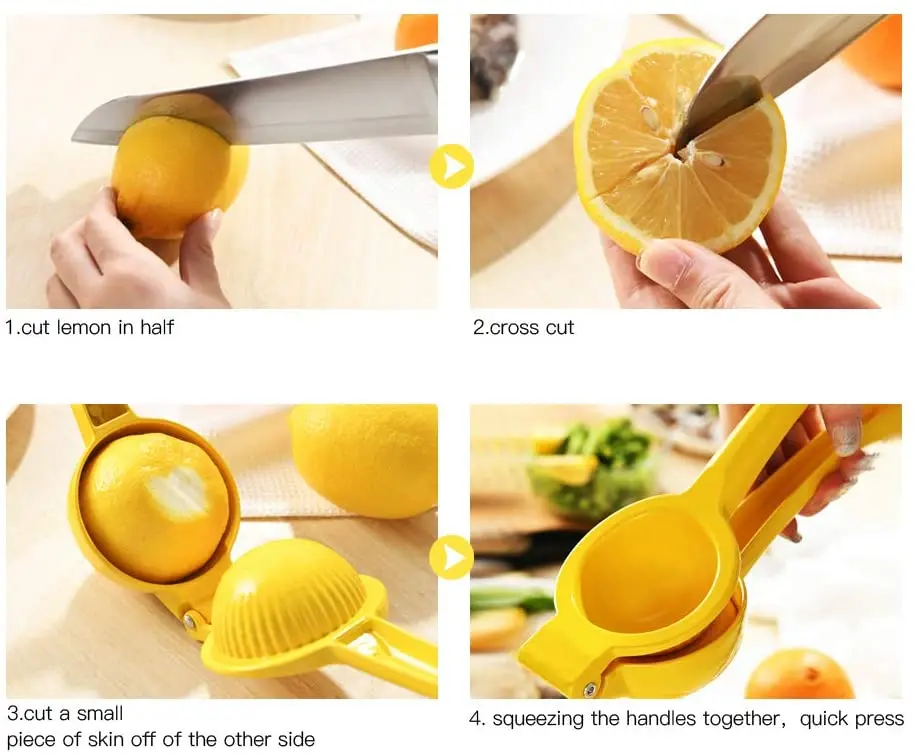 1.cut lemon in half

2.cross cut

3.cut a small piece of skin off of the other side

4. squeezing the handles together, quick press