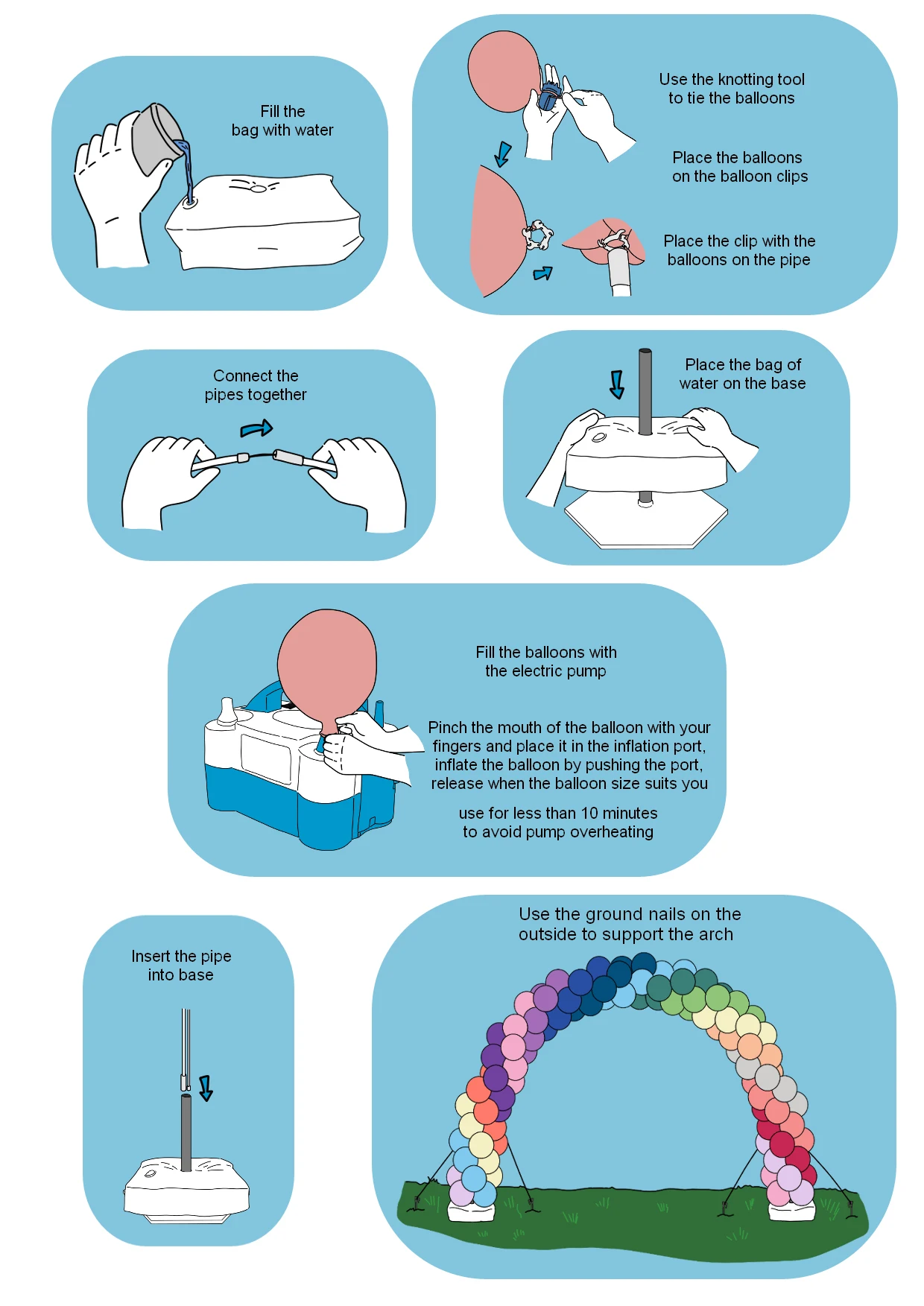 Fill the bag with water

Use the knotting tool to tie the balloons

Place the balloons on the balloon clips

Place the clip with the balloons on the pipe

Connect the pipes together

Place the bag of water on the base

Fill the balloons with the electric pump

Pinch the mouth of the balloon with your fingers and place it in the inflation port, inflate the balloon by pushing the port, release when the balloon size suits you

use for less than 10 minutes to avoid pump overheating

Insert the pipe into base

Use the ground nails on the outside to support the arch