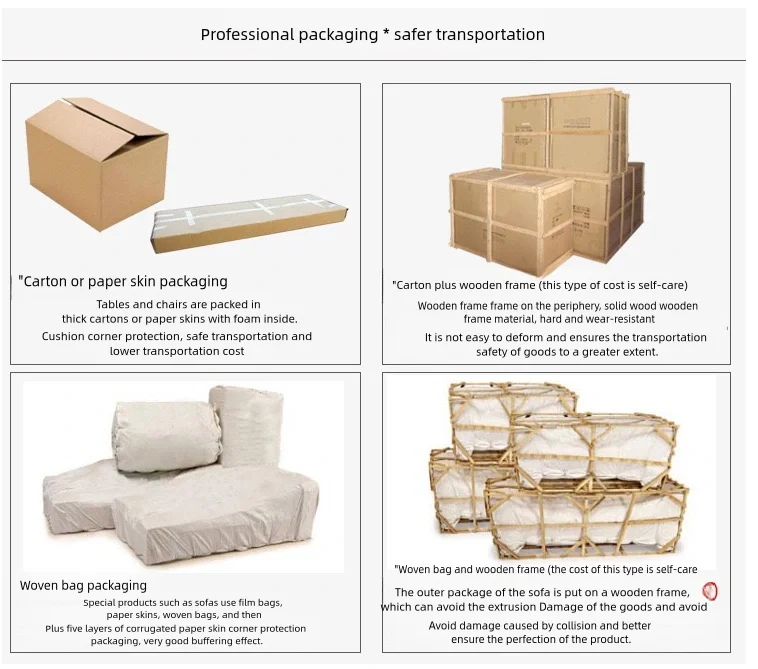 Professional packaging * safer transportation

"Carton or paper skin packaging

Tables and chairs are packed in thick cartons or paper skins with foam inside.

Cushion corner protection, safe transportation and lower transportation cost

"Carton plus wooden frame (this type of cost is self-care)

Wooden frame frame on the periphery, solid wood wooden frame material, hard and wear-resistant

It is not easy to deform and ensures the transportation safety of goods to a greater extent.

Woven bag packaging

Special products such as sofas use film bags, paper skins, woven bags, and then

Plus five layers of corrugated paper skin corner protection packaging, very good buffering effect.

"Woven bag and wooden frame (the cost of this type is self-care

The outer package of the sofa is put on a wooden frame, which can avoid the extrusion Damage of the goods and avoid

Avoid damage caused by collision and better ensure the perfection of the product.