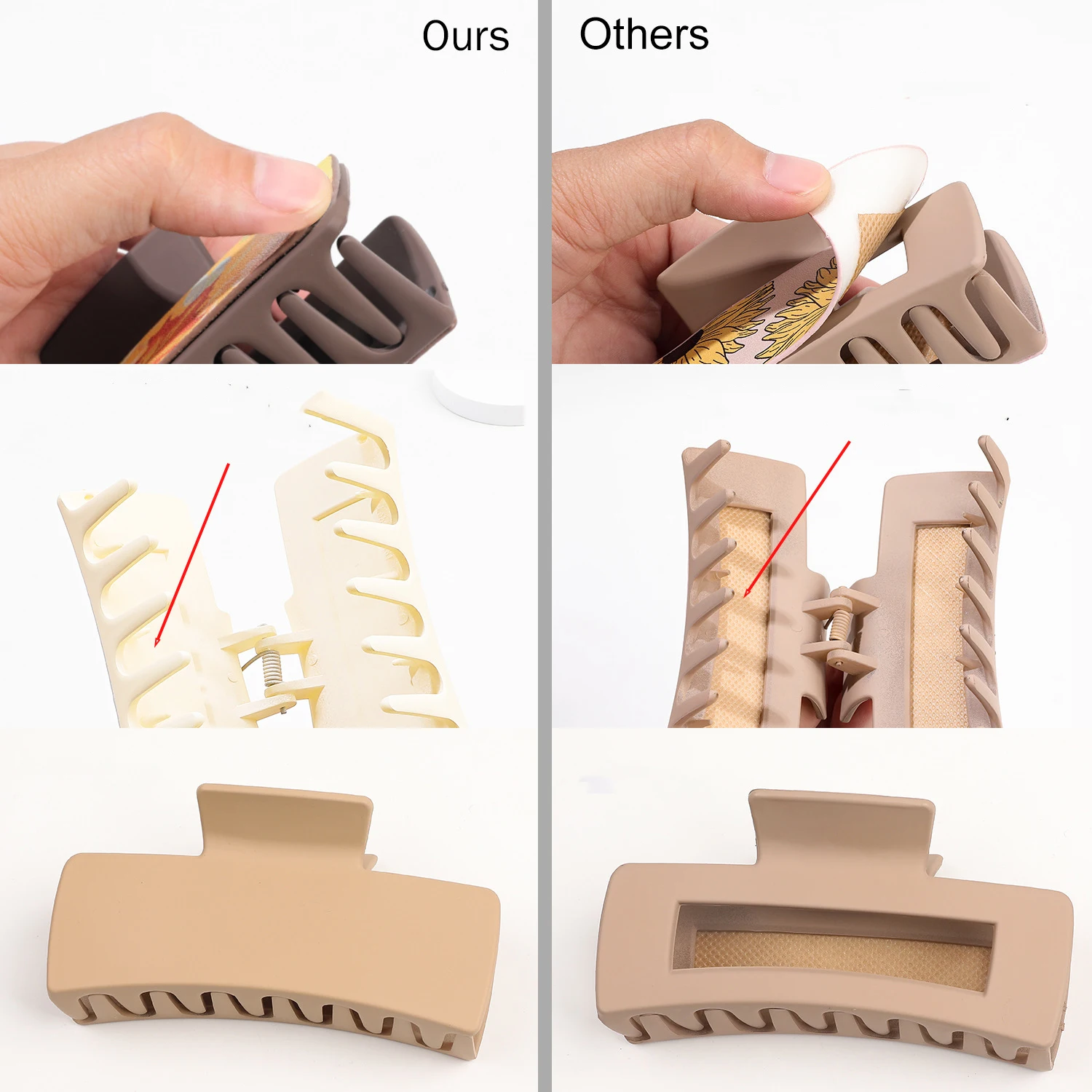 Ours

Others