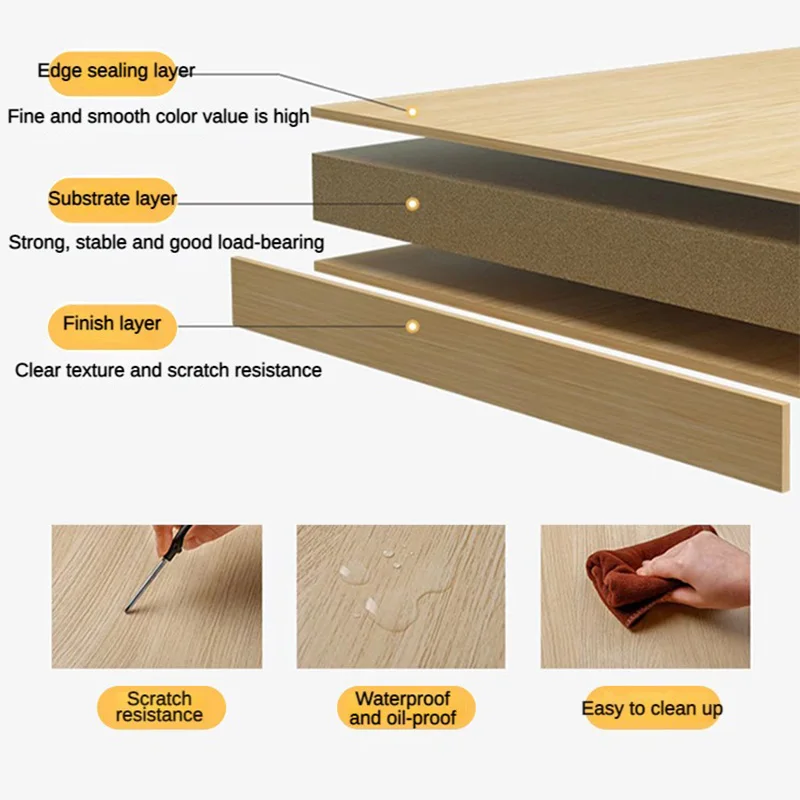 Edge sealing layer

Fine and smooth color value is high

Substrate layer

Strong, stable and good load-bearing

Finish layer

Clear texture and scratch resistance

Scratch resistance

Waterproof and oil-proof

Easy to clean up